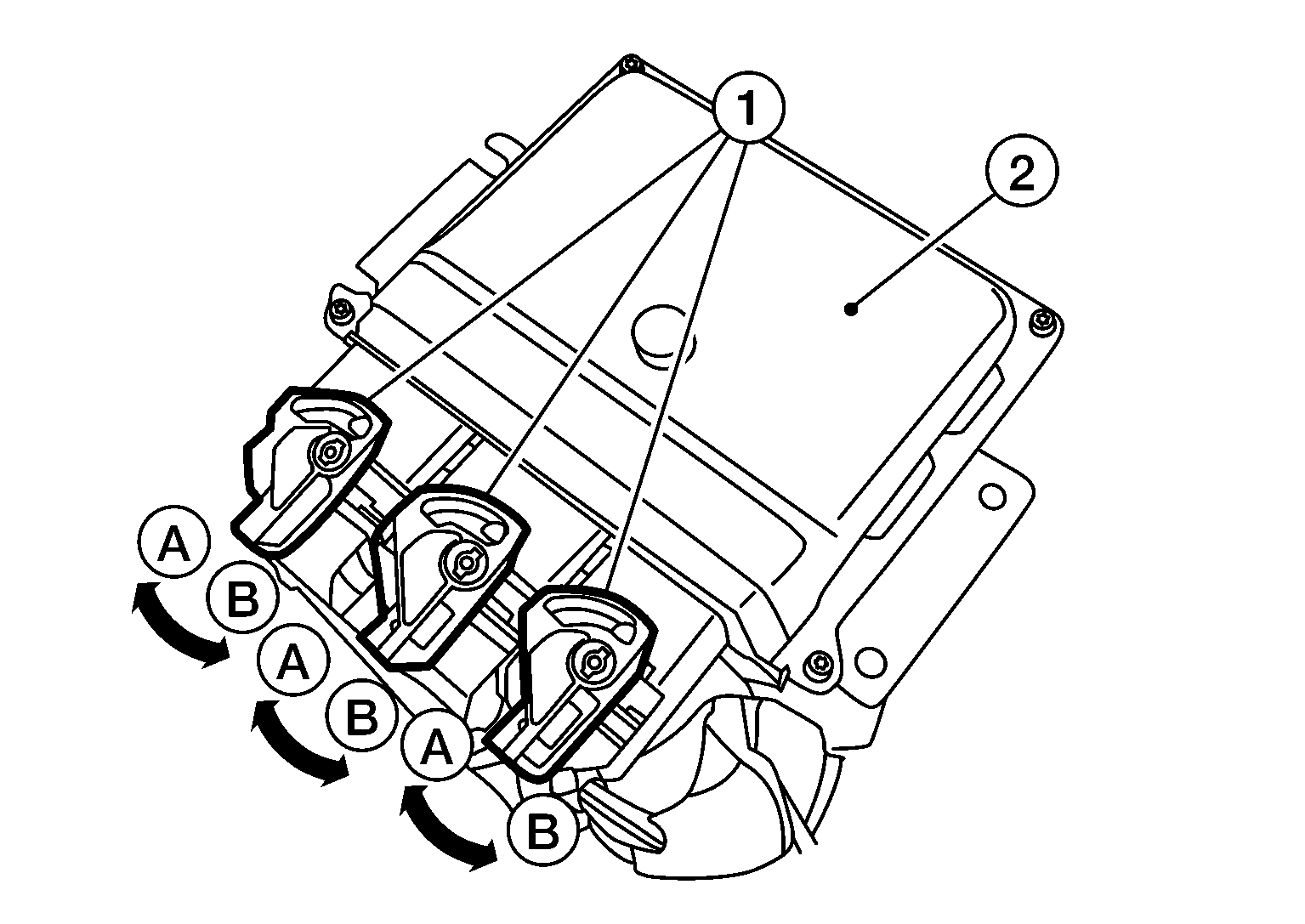 1
2
A
B
A
B
A
B