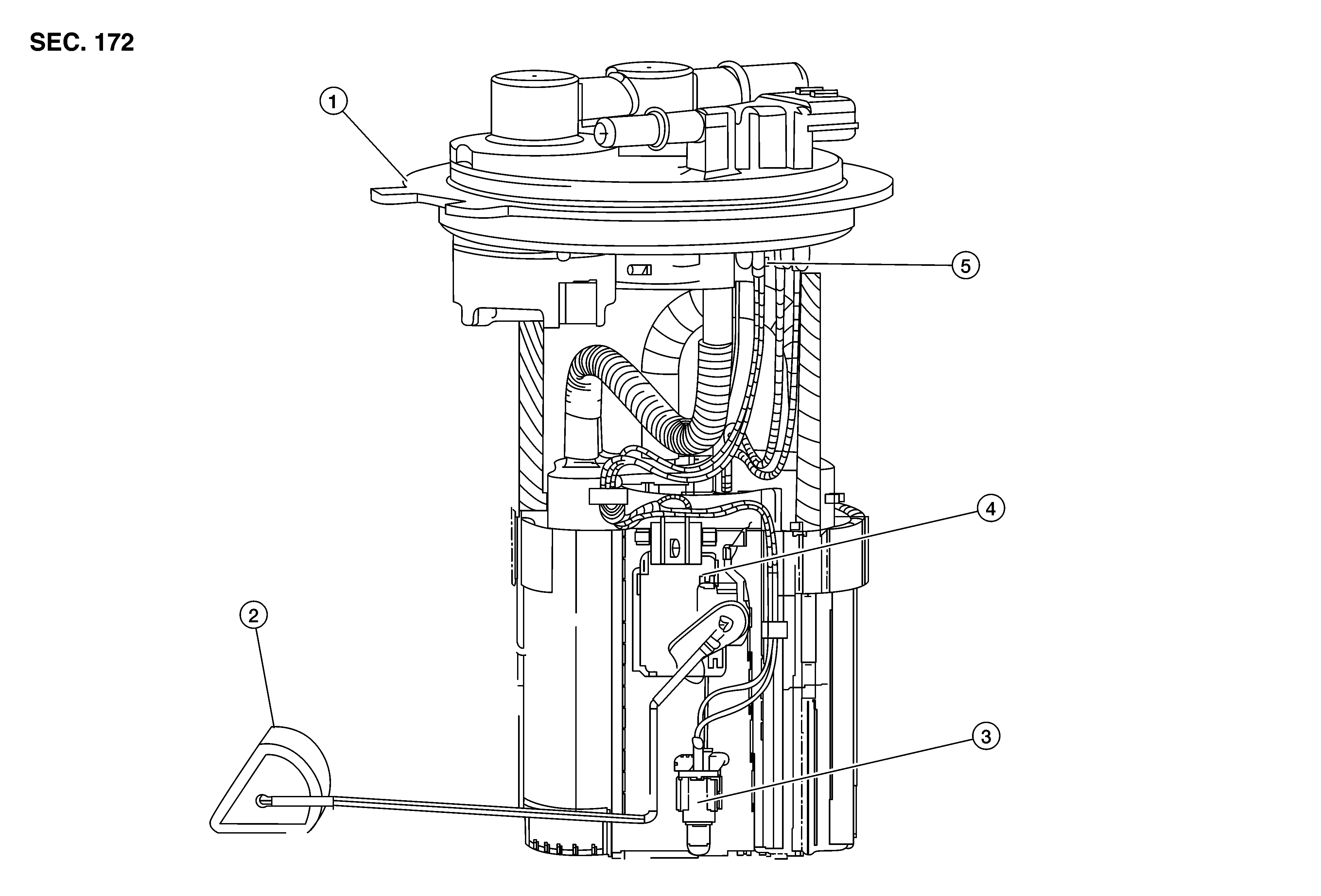 SEC. 172

1

5

4

2

3