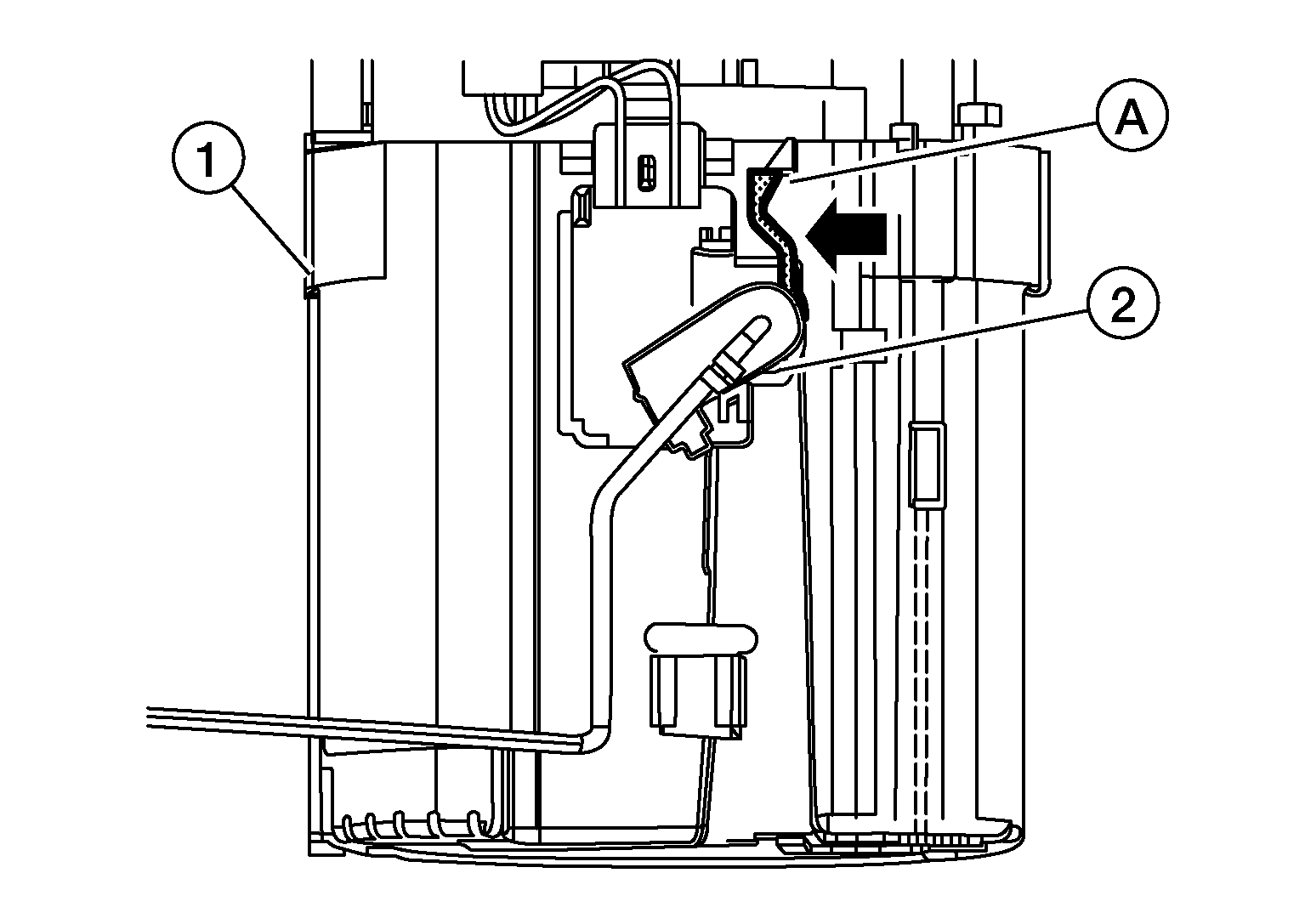 1
A
2