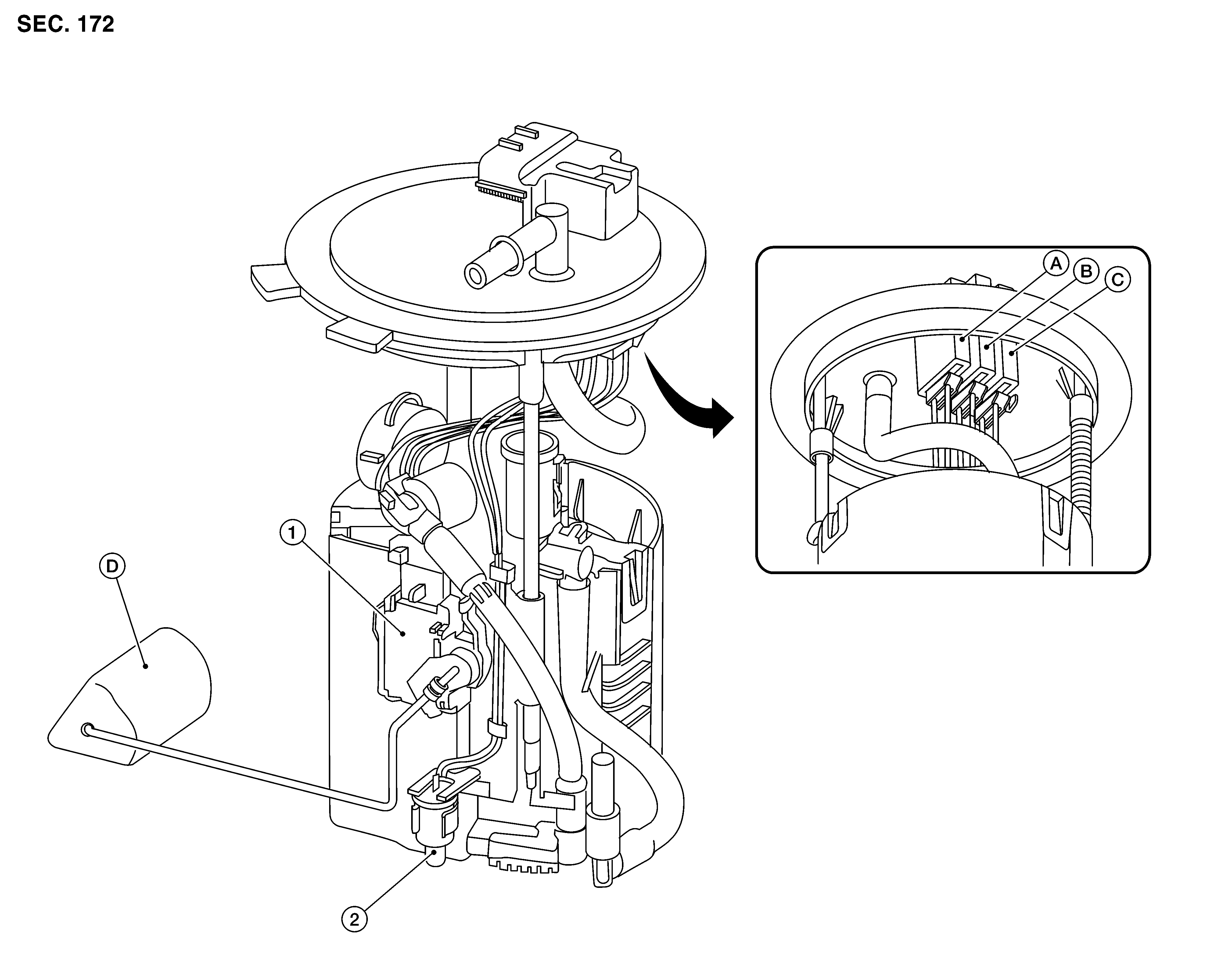 SEC. 172

A
B
C

1

D

2