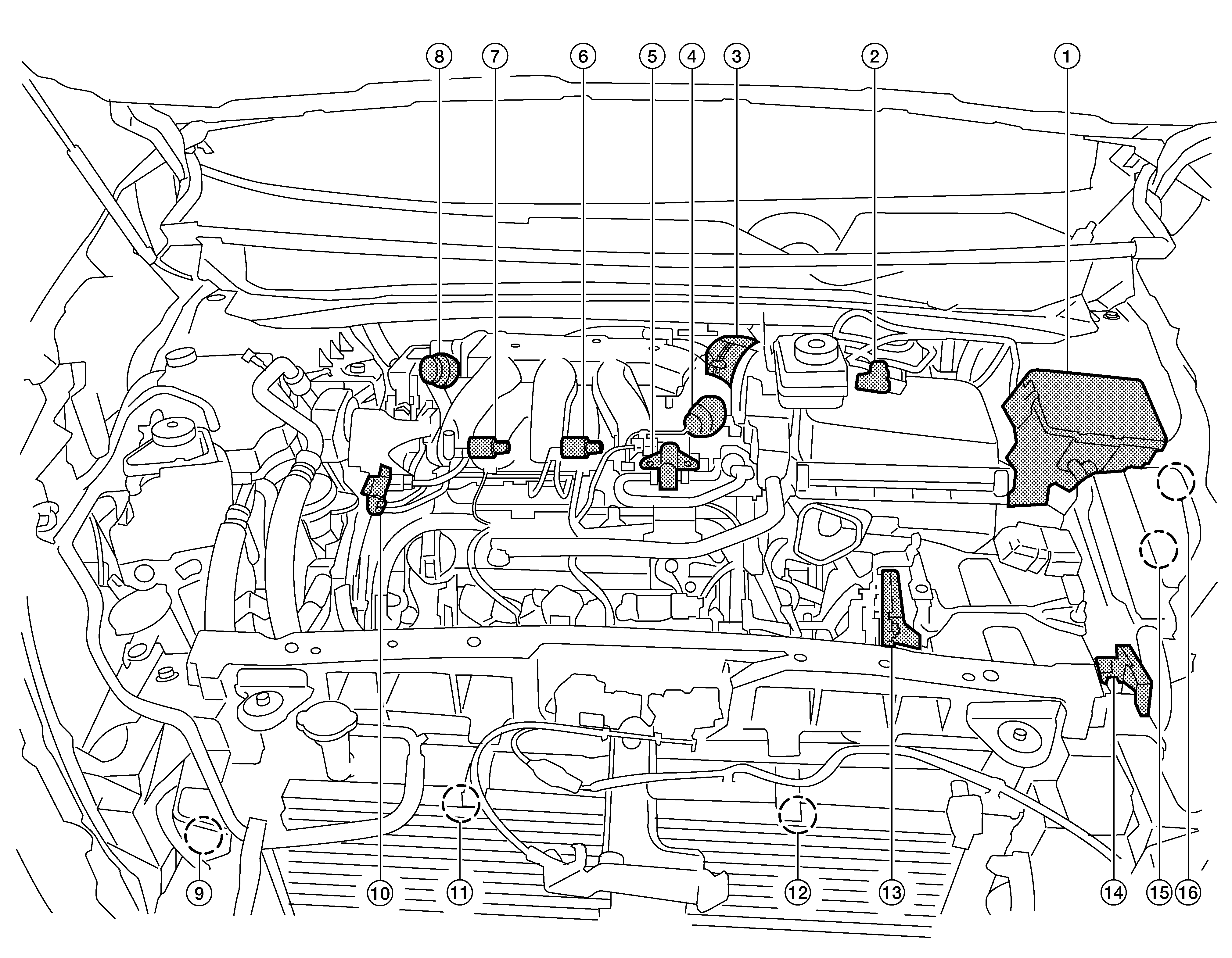 ⑧ ⑦ ⑥ ⑤ ④ ③ ② ①

⑨ ⑩ ⑪ ⑫ ⑬ ⑭ ⑮ ⑯