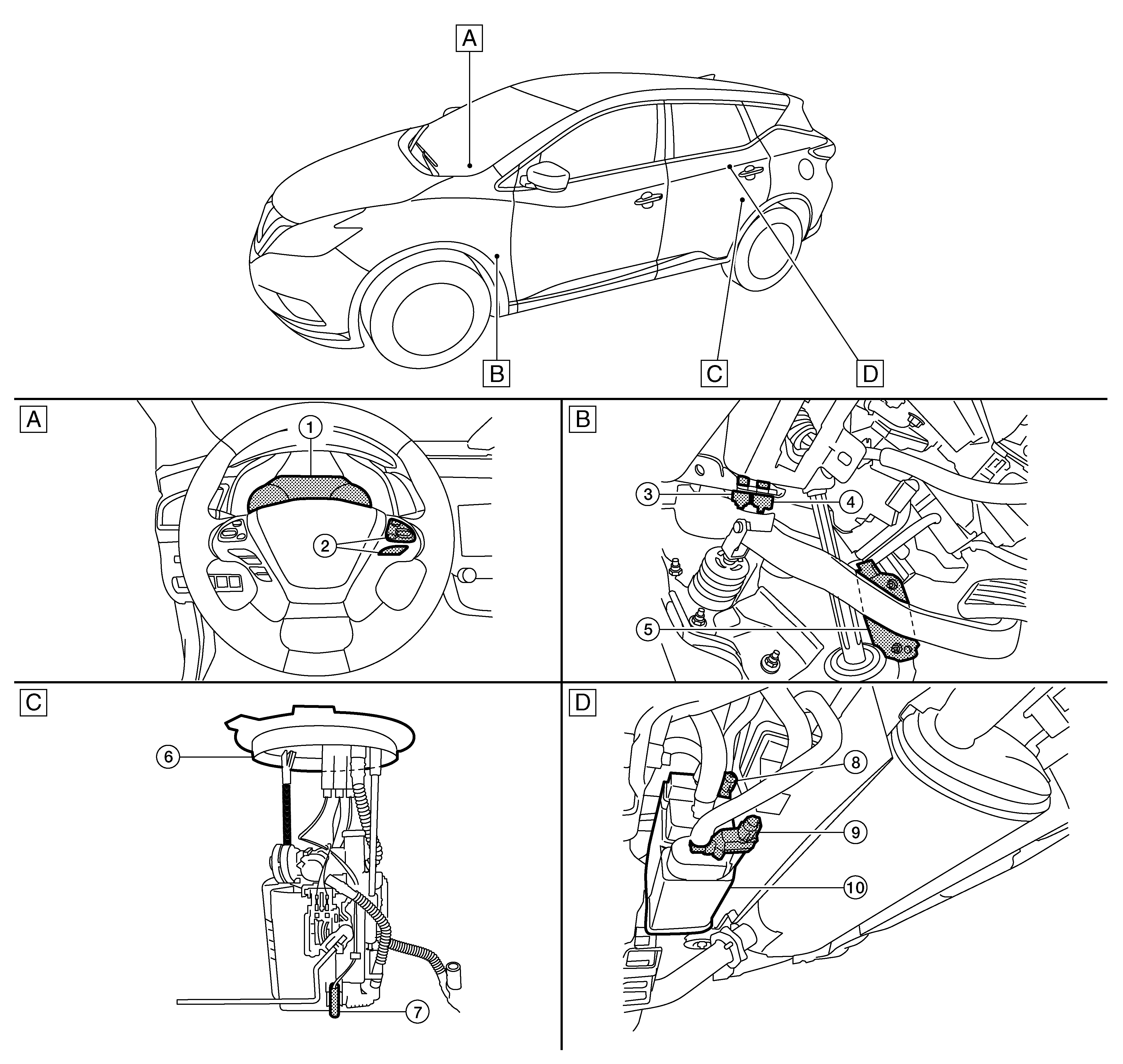 A
B
C
D
A
1
2
B
3
4
5
C
6
7
D
8
9
10