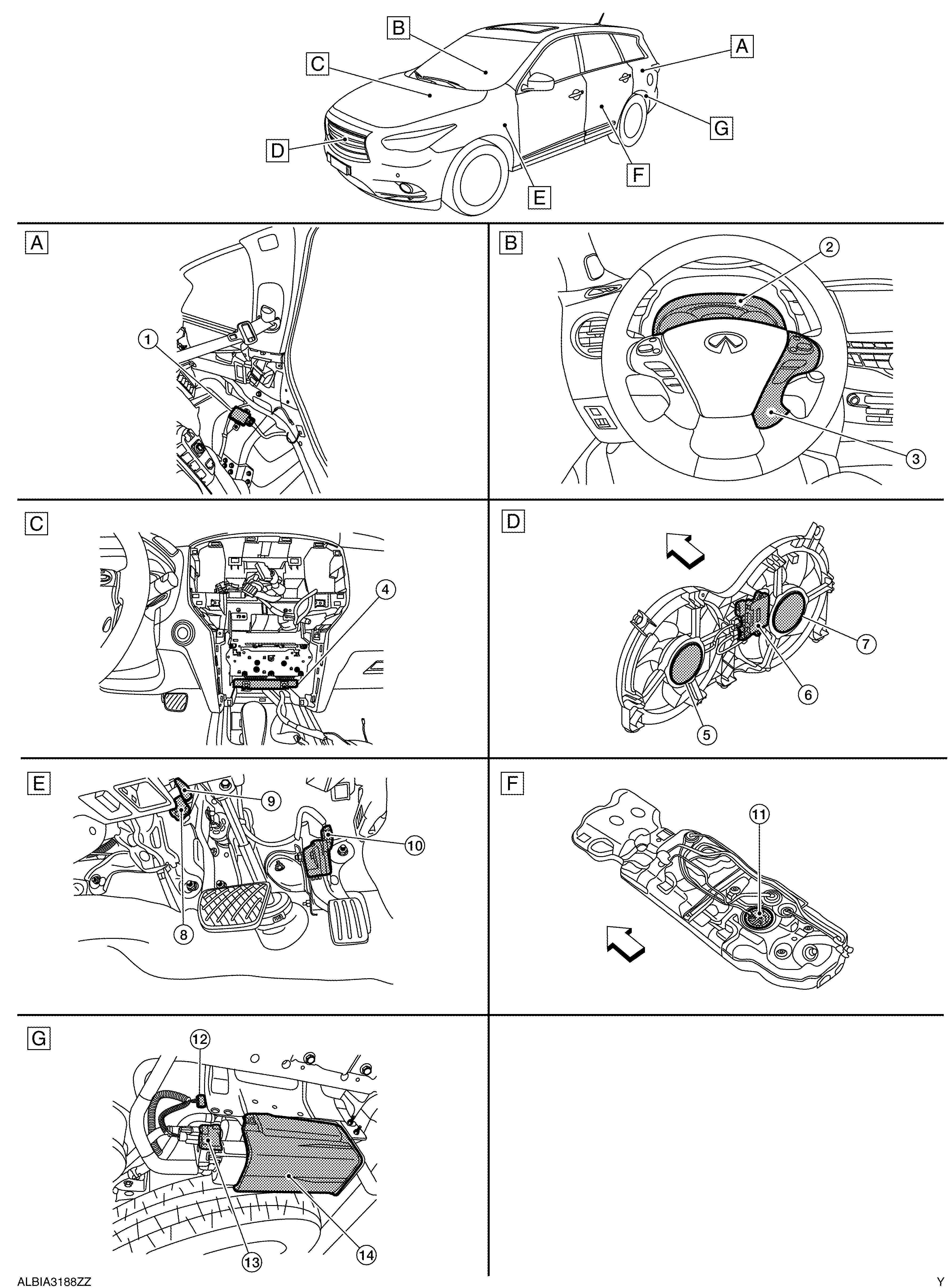 B
A
C
G
D
F
E

A
1

B
2
3

C
4

D
7
6
5

E
9
10
8

F
11

G
12
13
14

ALBIA3188ZZ
Y