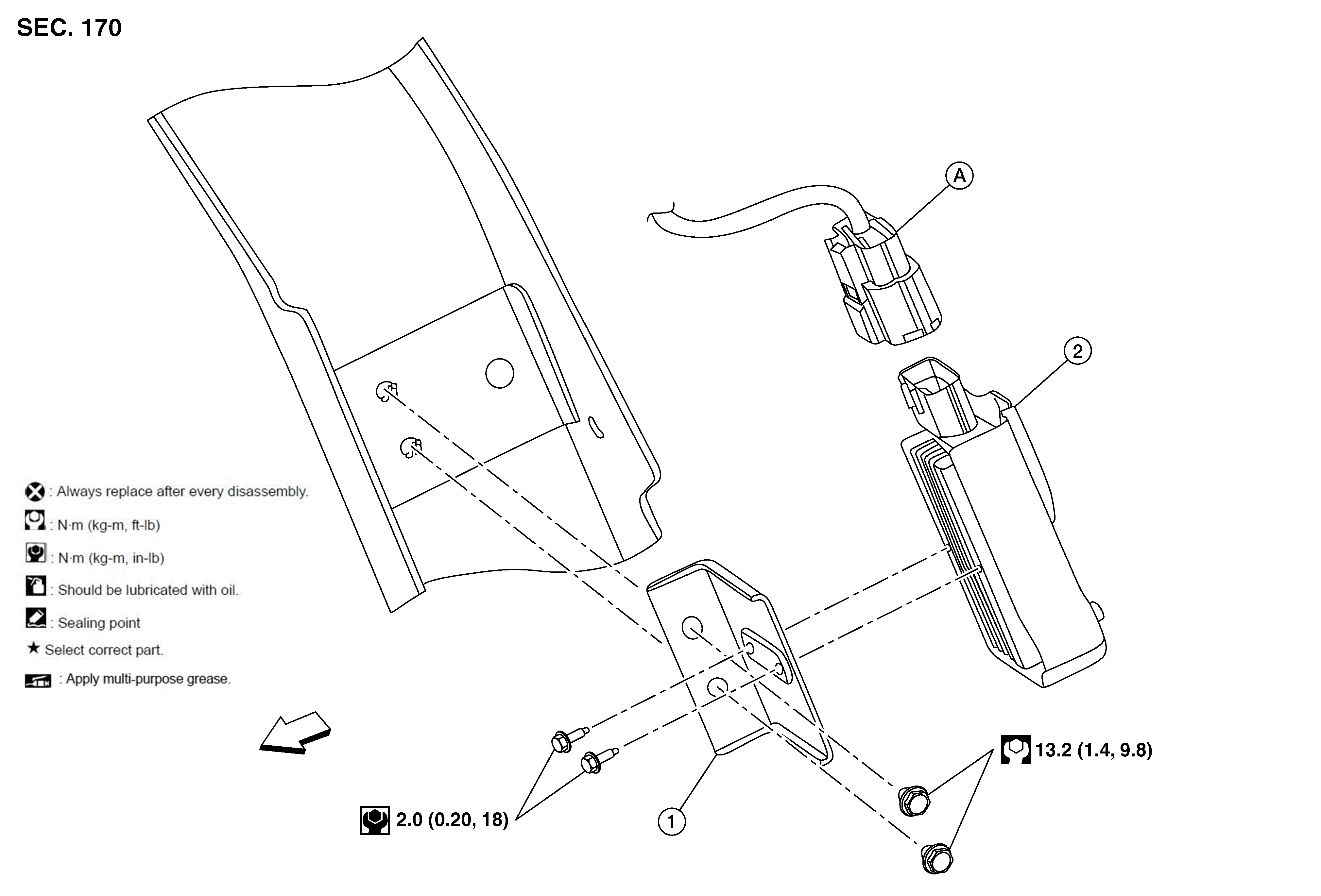 SEC. 170

A

2

: Always replace after every disassembly.

: N·m (kg-m, ft-lb)

: N·m (kg-m, in-lb)

: Should be lubricated with oil.

: Sealing point

★ Select correct part.

: Apply multi-purpose grease.

13.2 (1.4, 9.8)

2.0 (0.20, 18)

1