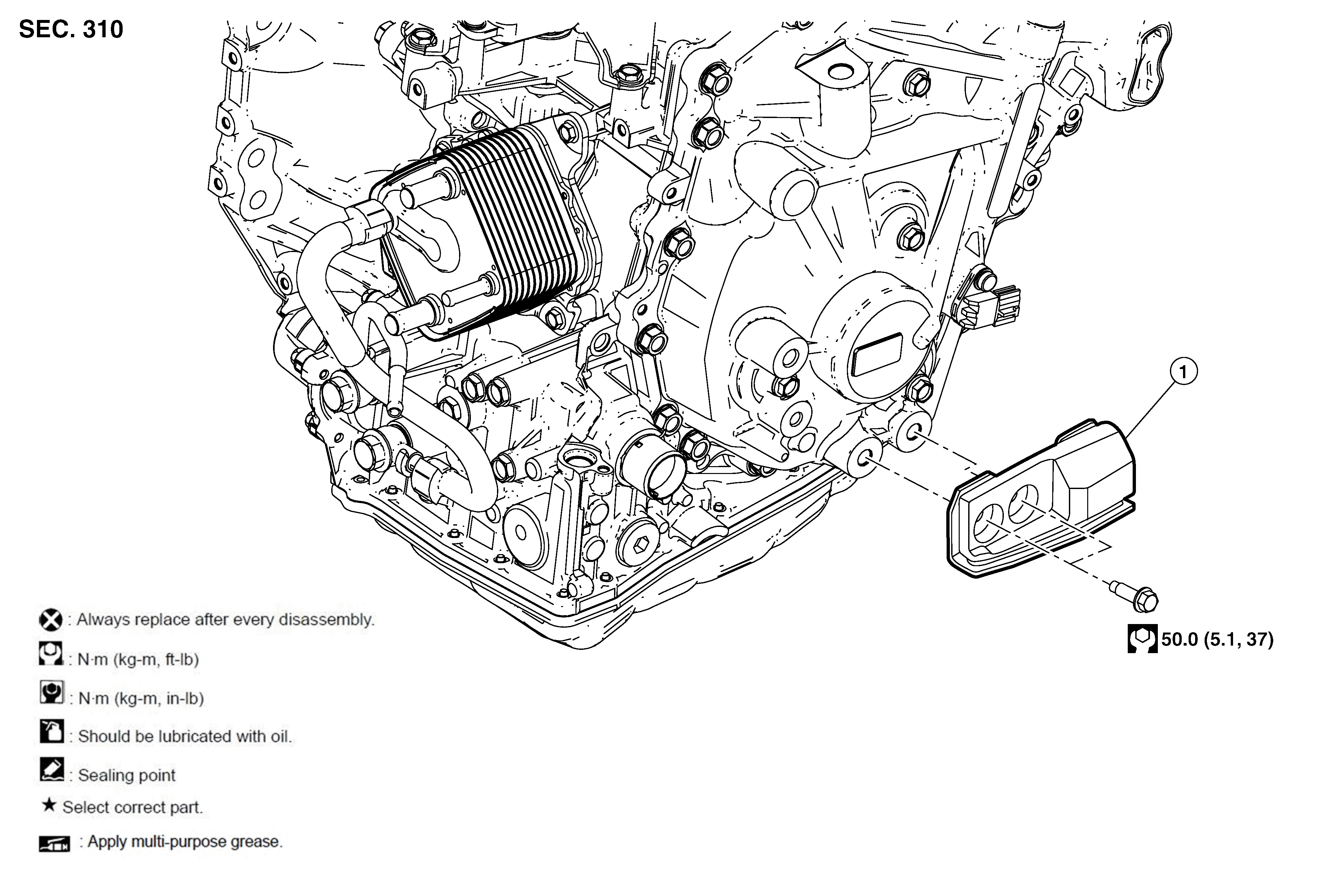 SEC. 310

1

50.0 (5.1, 37)

: Always replace after every disassembly.

: N·m (kg-m, ft-lb)

: N·m (kg-m, in-lb)

: Should be lubricated with oil.

: Sealing point

★ Select correct part.

: Apply multi-purpose grease.