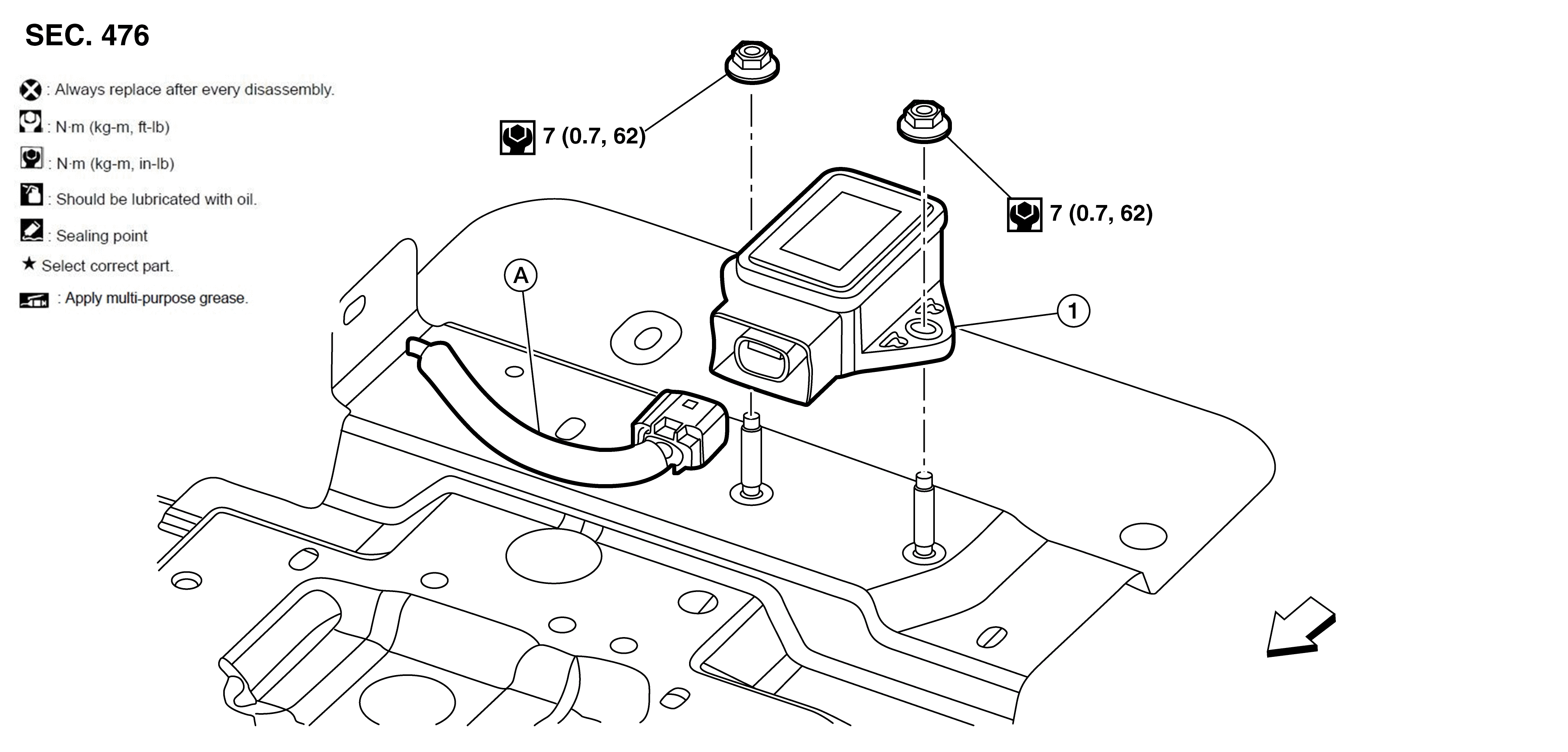 SEC. 476

: Always replace after every disassembly.

: N·m (kg-m, ft-lb)

: N·m (kg-m, in-lb)

: Should be lubricated with oil.

: Sealing point

★ Select correct part.

: Apply multi-purpose grease.

7 (0.7, 62)

7 (0.7, 62)

A

1