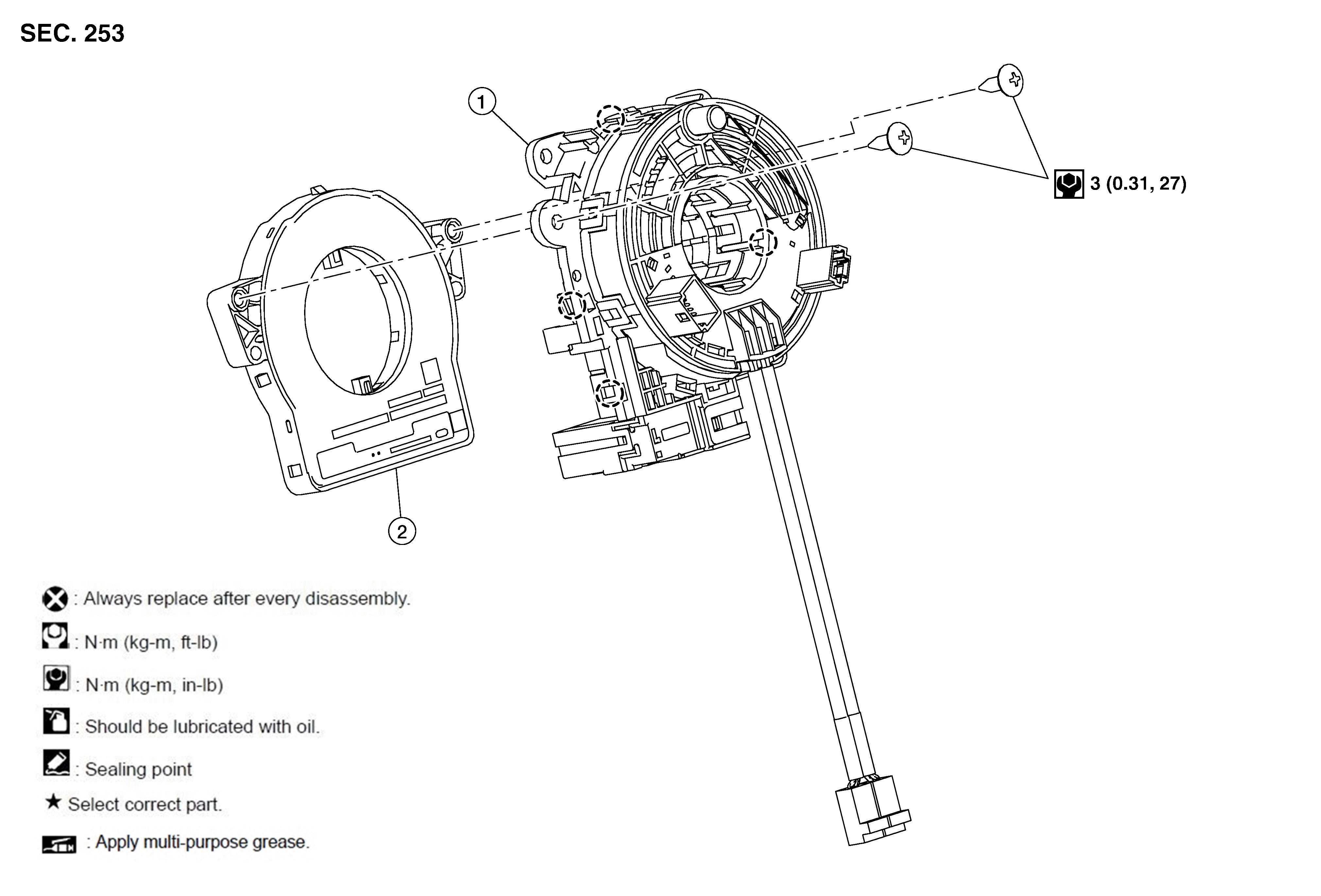 SEC. 253

1

3 (0.31, 27)

2

: Always replace after every disassembly.

: N·m (kg-m, ft-lb)

: N·m (kg-m, in-lb)

: Should be lubricated with oil.

: Sealing point

★ Select correct part.

: Apply multi-purpose grease.