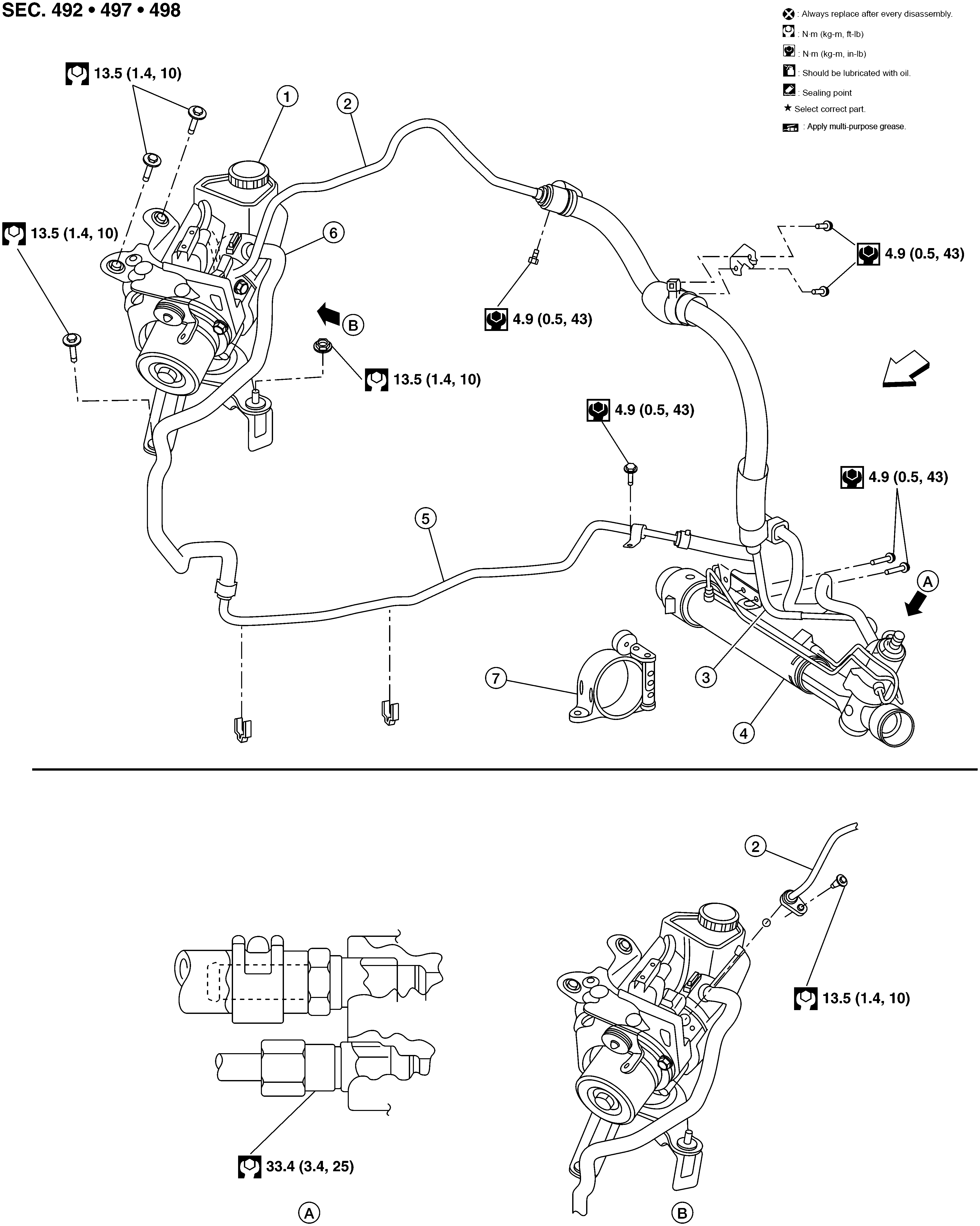 SEC. 492 • 497 • 498

: Always replace after every disassembly.
: N·m (kg-m, ft-lb)
: N·m (kg-m, in-lb)
: Should be lubricated with oil.
: Sealing point
★ Select correct part.
: Apply multi-purpose grease.

13.5 (1.4, 10)
1
2
13.5 (1.4, 10)
6
4.9 (0.5, 43)
B
4.9 (0.5, 43)
13.5 (1.4, 10)
4.9 (0.5, 43)
4.9 (0.5, 43)
5
A
7
3
4

2
13.5 (1.4, 10)
33.4 (3.4, 25)
A
B