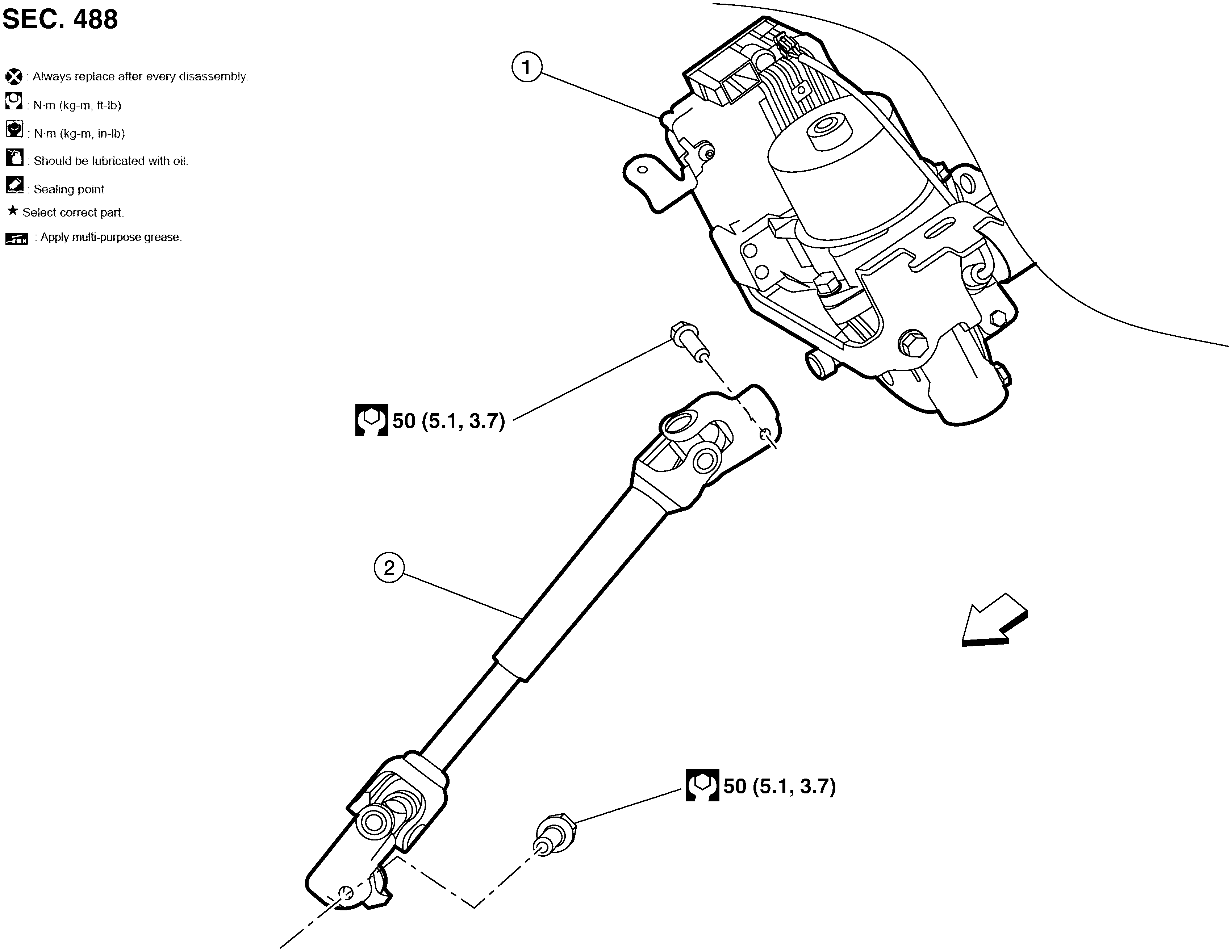 SEC. 488

: Always replace after every disassembly.

: N·m (kg-m, ft-lb)

: N·m (kg-m, in-lb)

: Should be lubricated with oil.

: Sealing point

★ Select correct part.

: Apply multi-purpose grease.

1

50 (5.1, 3.7)

2

50 (5.1, 3.7)