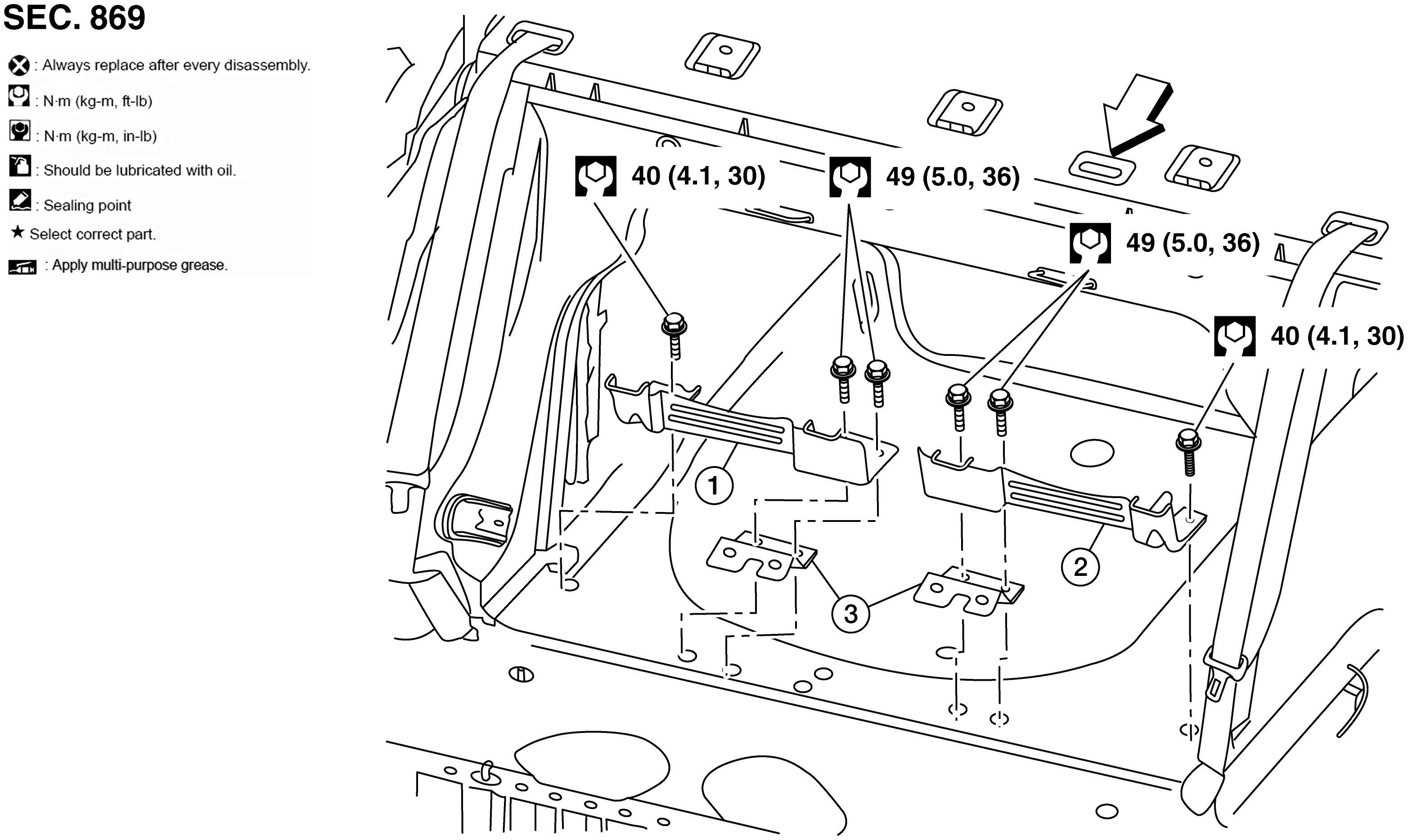 SEC. 869

: Always replace after every disassembly.

: N·m (kg-m, ft-lb)

: N·m (kg-m, in-lb)

: Should be lubricated with oil.

: Sealing point

★ Select correct part.

: Apply multi-purpose grease.

40 (4.1, 30)

49 (5.0, 36)

49 (5.0, 36)

40 (4.1, 30)

1

2

3