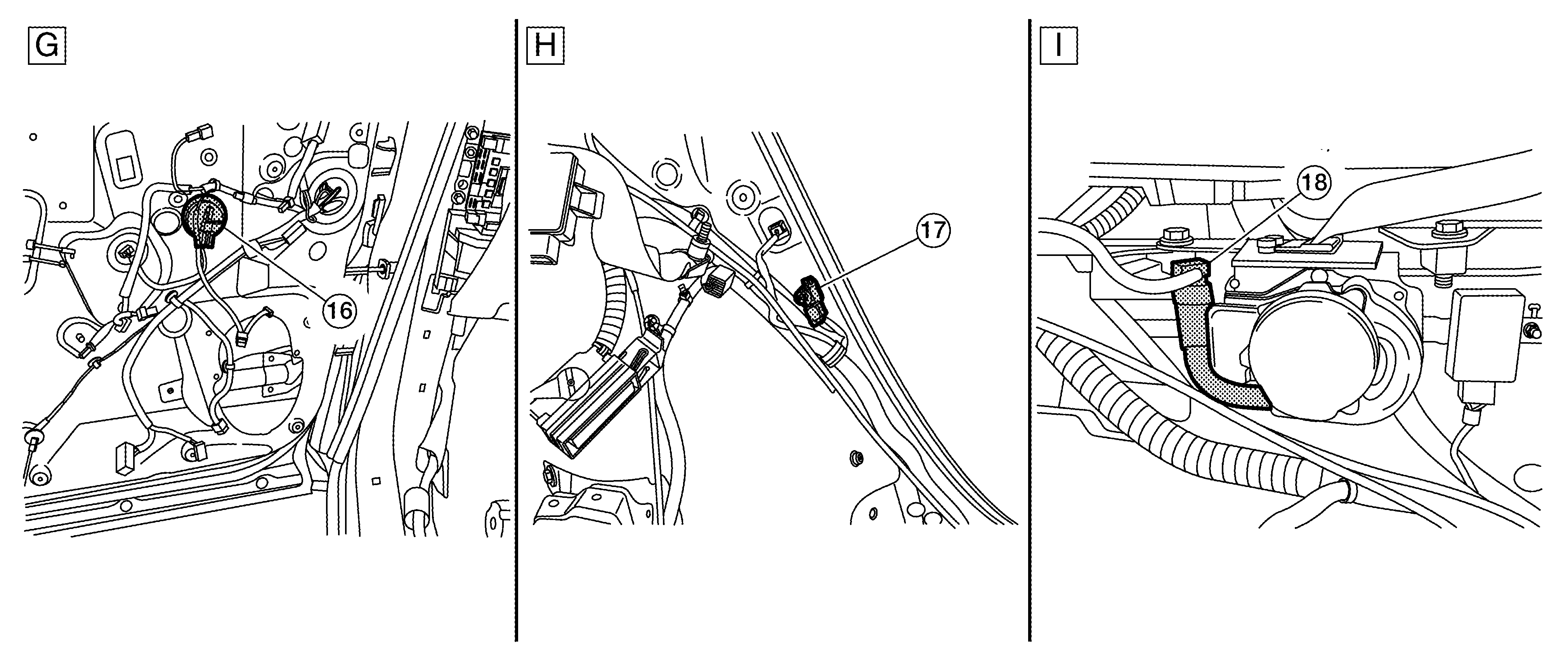 G

16

H

17

I

18