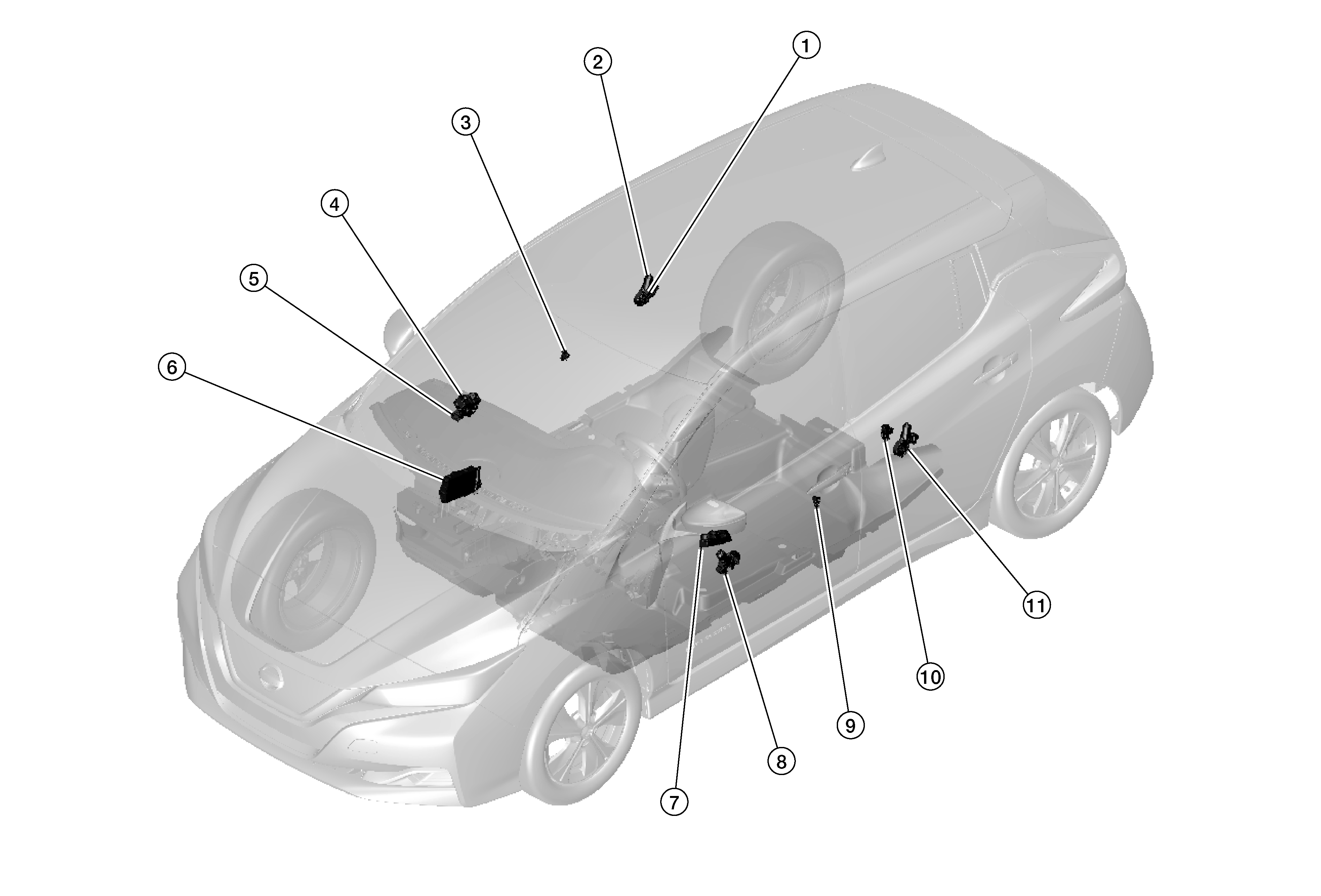 1
2
3
4
5
6
7
8
9
10
11