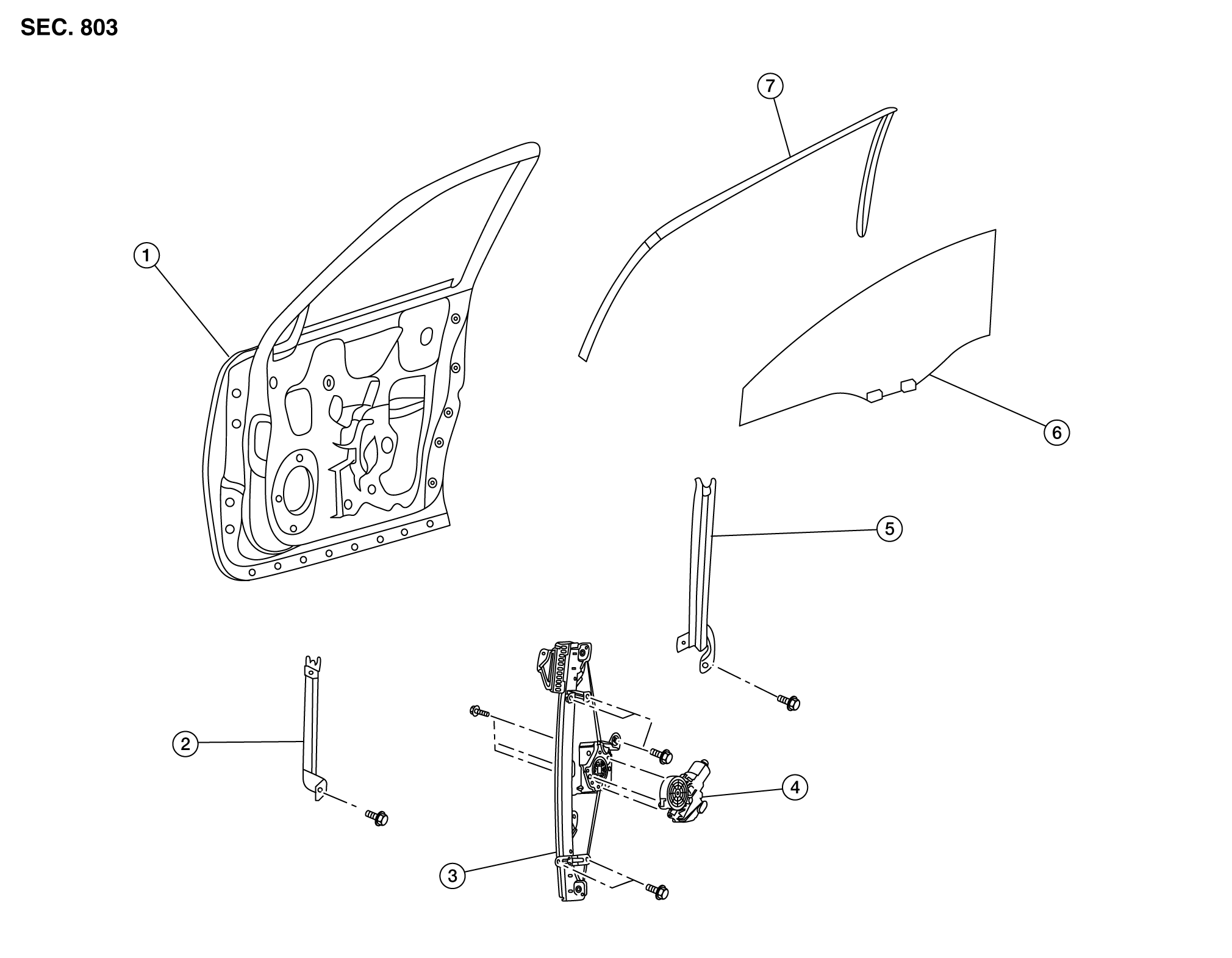 SEC. 803

7

1

6

5

2

4

3