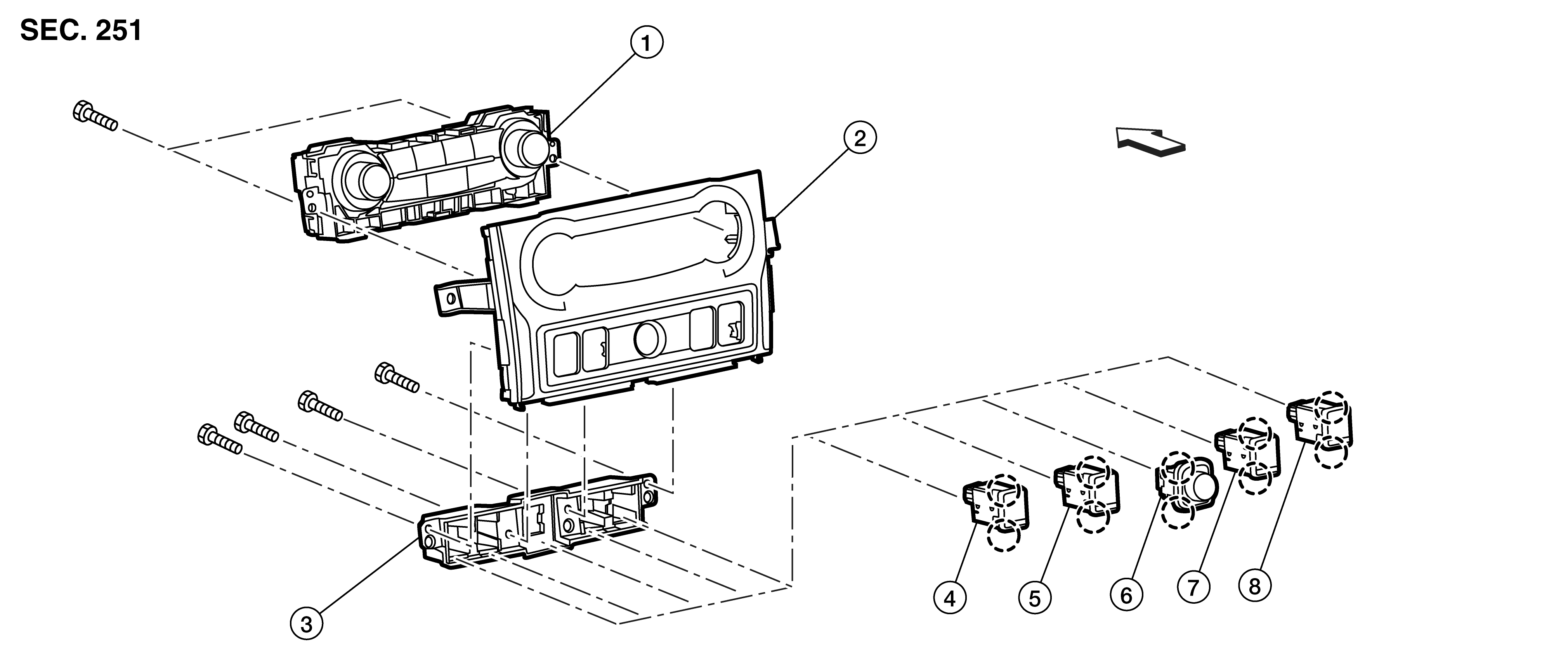 SEC. 251

1

2

3

4

5

6

7

8