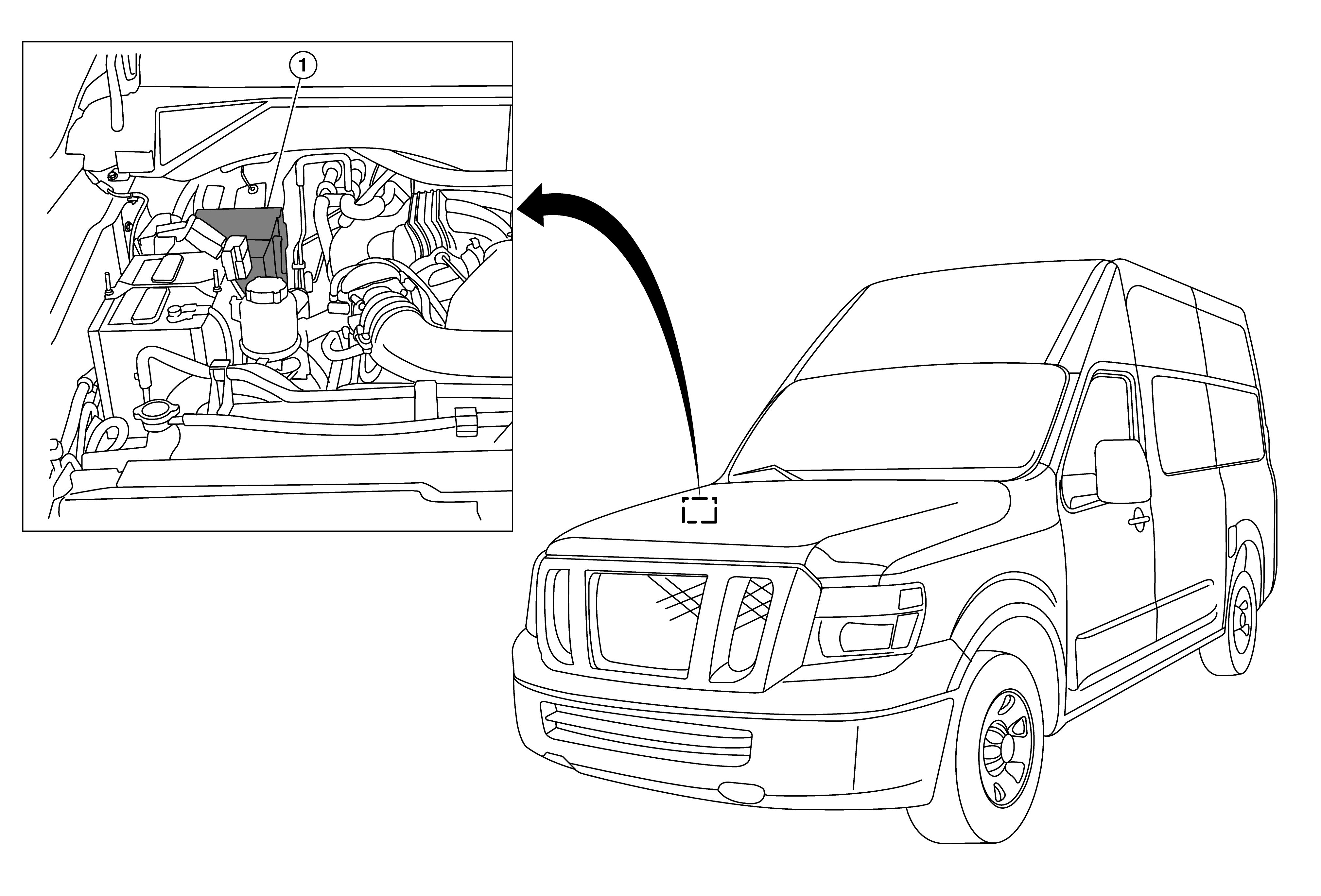 1