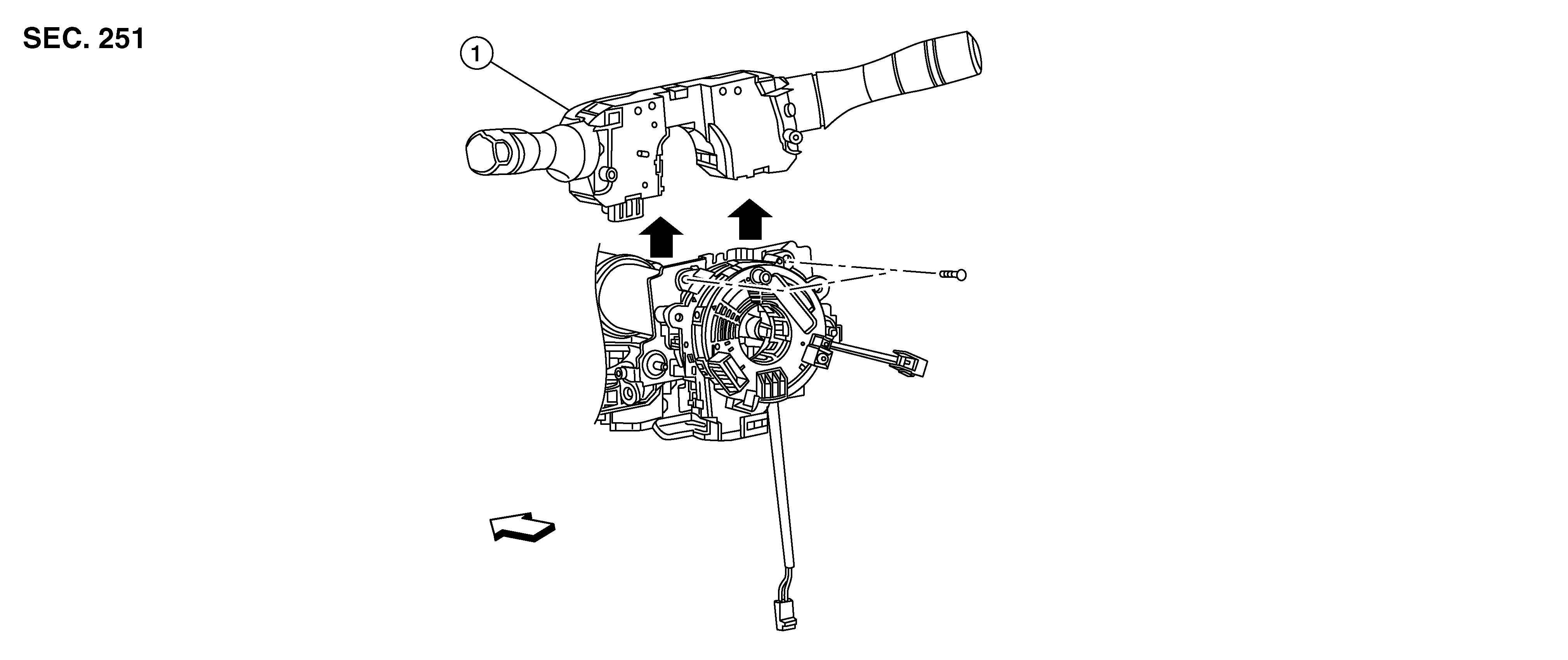 SEC. 251

1