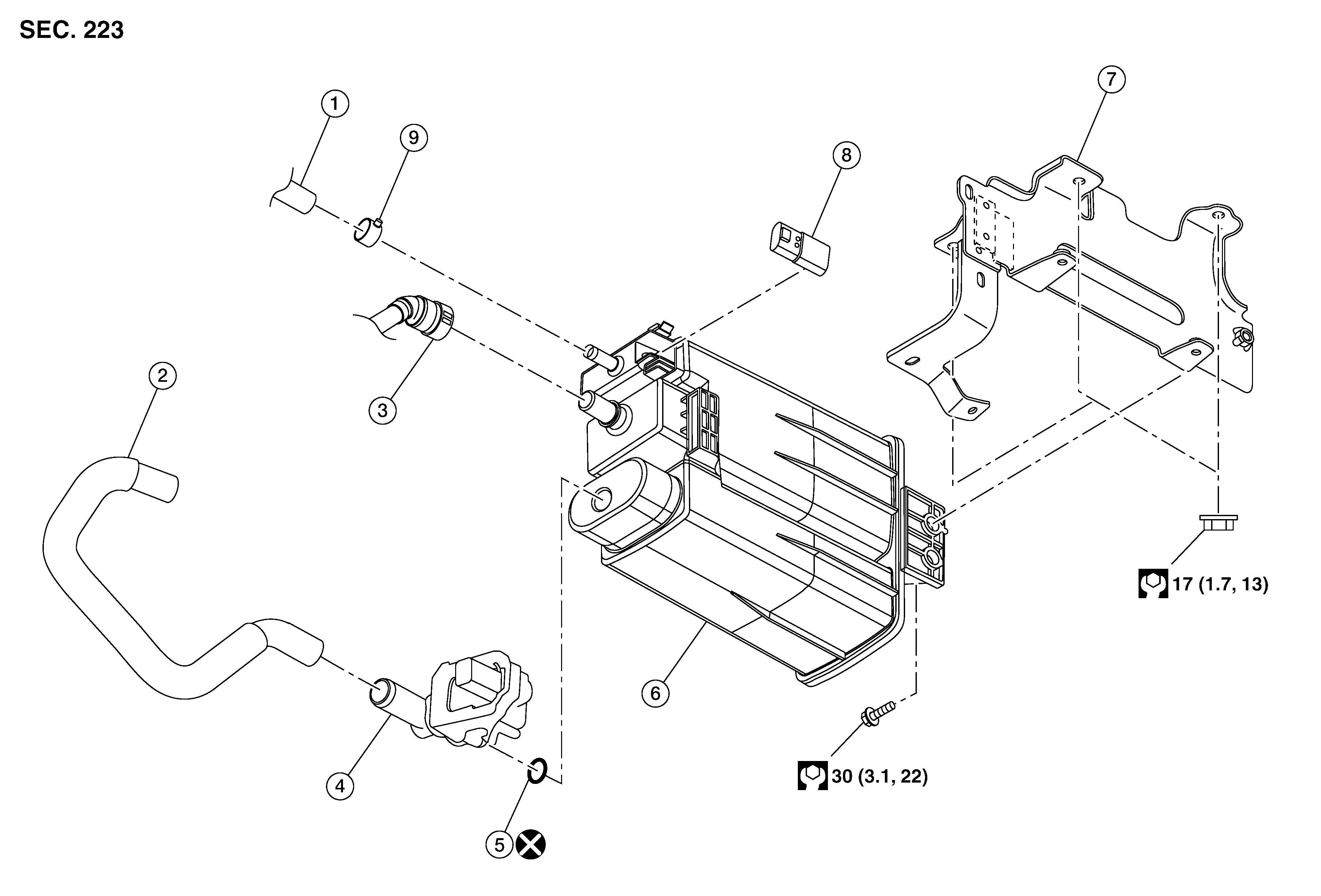 SEC. 223

1

9

8

7

3

2

17 (1.7, 13)

6

4

30 (3.1, 22)

5