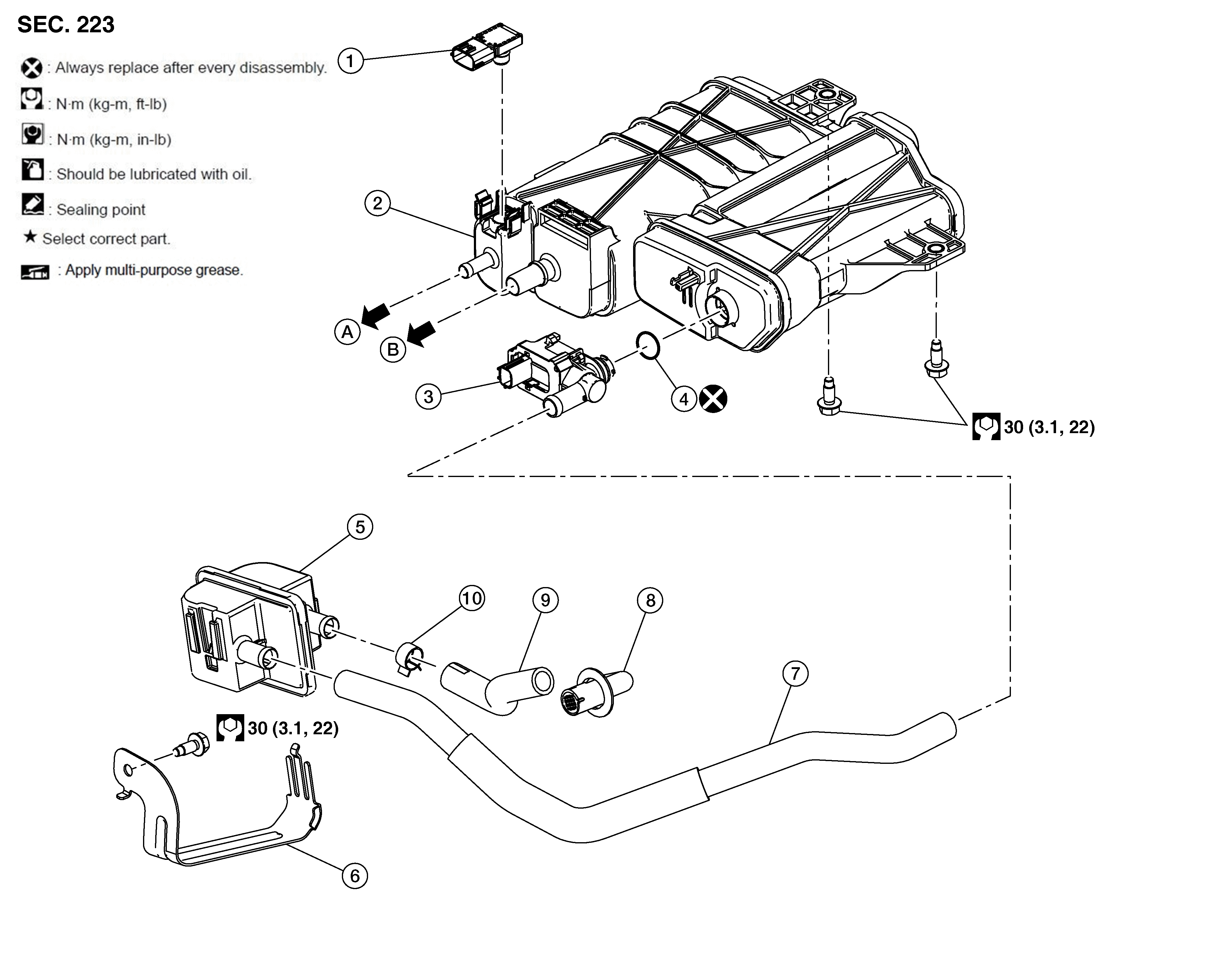 SEC. 223

: Always replace after every disassembly.

: N·m (kg-m, ft-lb)

: N·m (kg-m, in-lb)

: Should be lubricated with oil.

: Sealing point

★ Select correct part.

: Apply multi-purpose grease.

1

2

A

B

3

4

30 (3.1, 22)

5

10

9

8

7

30 (3.1, 22)

6