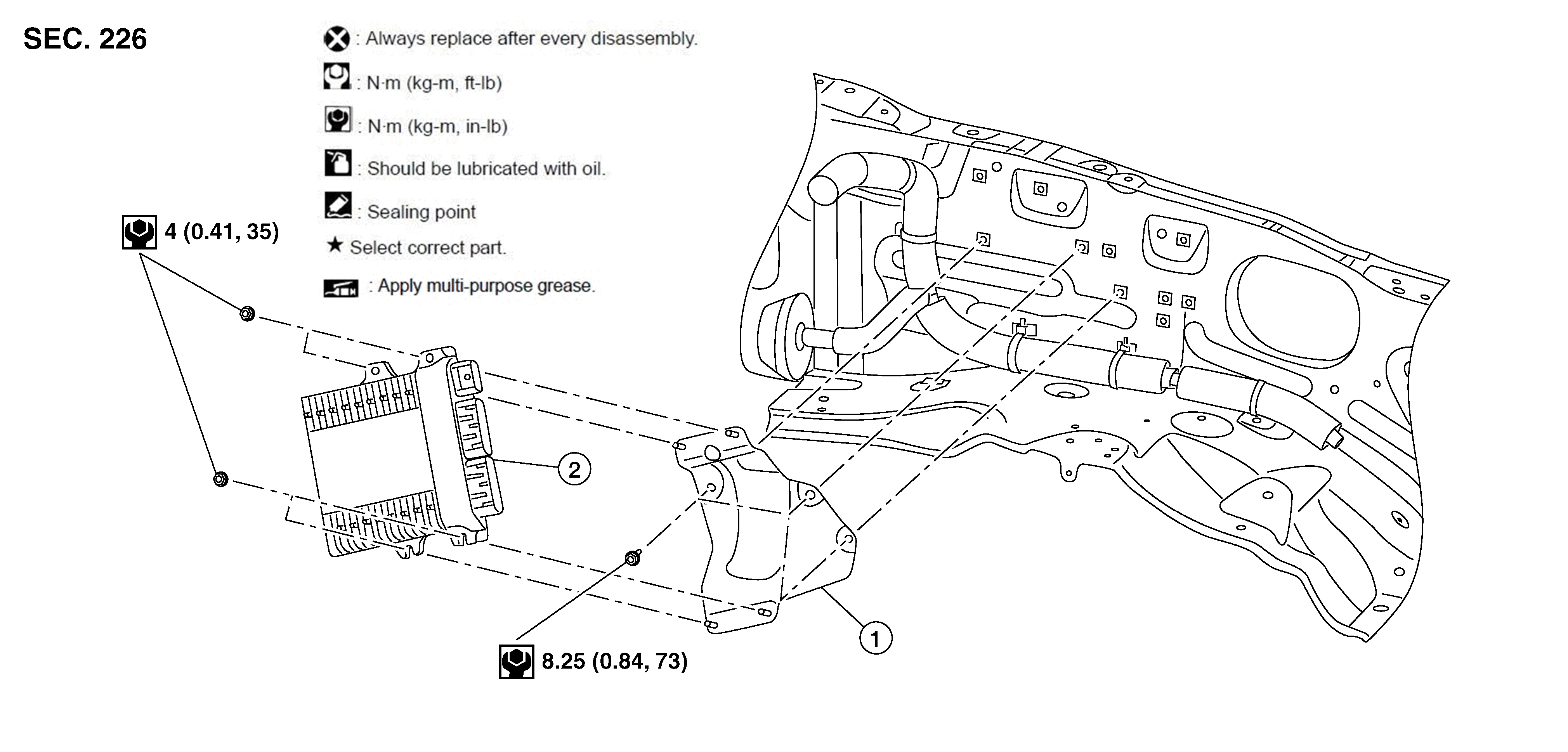 SEC. 226

: Always replace after every disassembly.

: N·m (kg-m, ft-lb)

: N·m (kg-m, in-lb)

: Should be lubricated with oil.

: Sealing point

★ Select correct part.

: Apply multi-purpose grease.

4 (0.41, 35)

2

1

8.25 (0.84, 73)