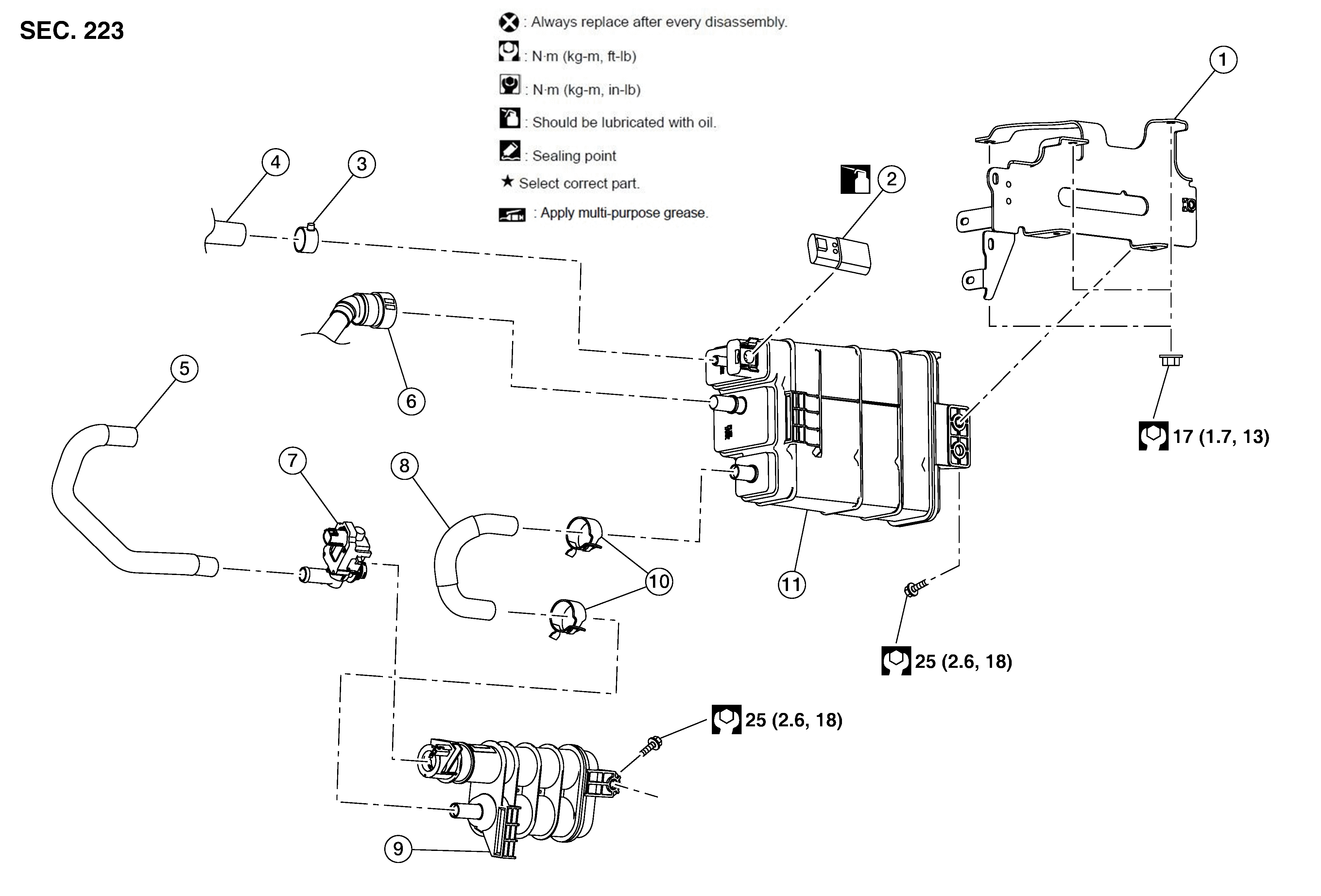 SEC. 223

: Always replace after every disassembly.

: N·m (kg-m, ft-lb)

: N·m (kg-m, in-lb)

: Should be lubricated with oil.

: Sealing point

★ Select correct part.

: Apply multi-purpose grease.

1

2

3

4

5

6

7

8

9

10

11

17 (1.7, 13)

25 (2.6, 18)

25 (2.6, 18)