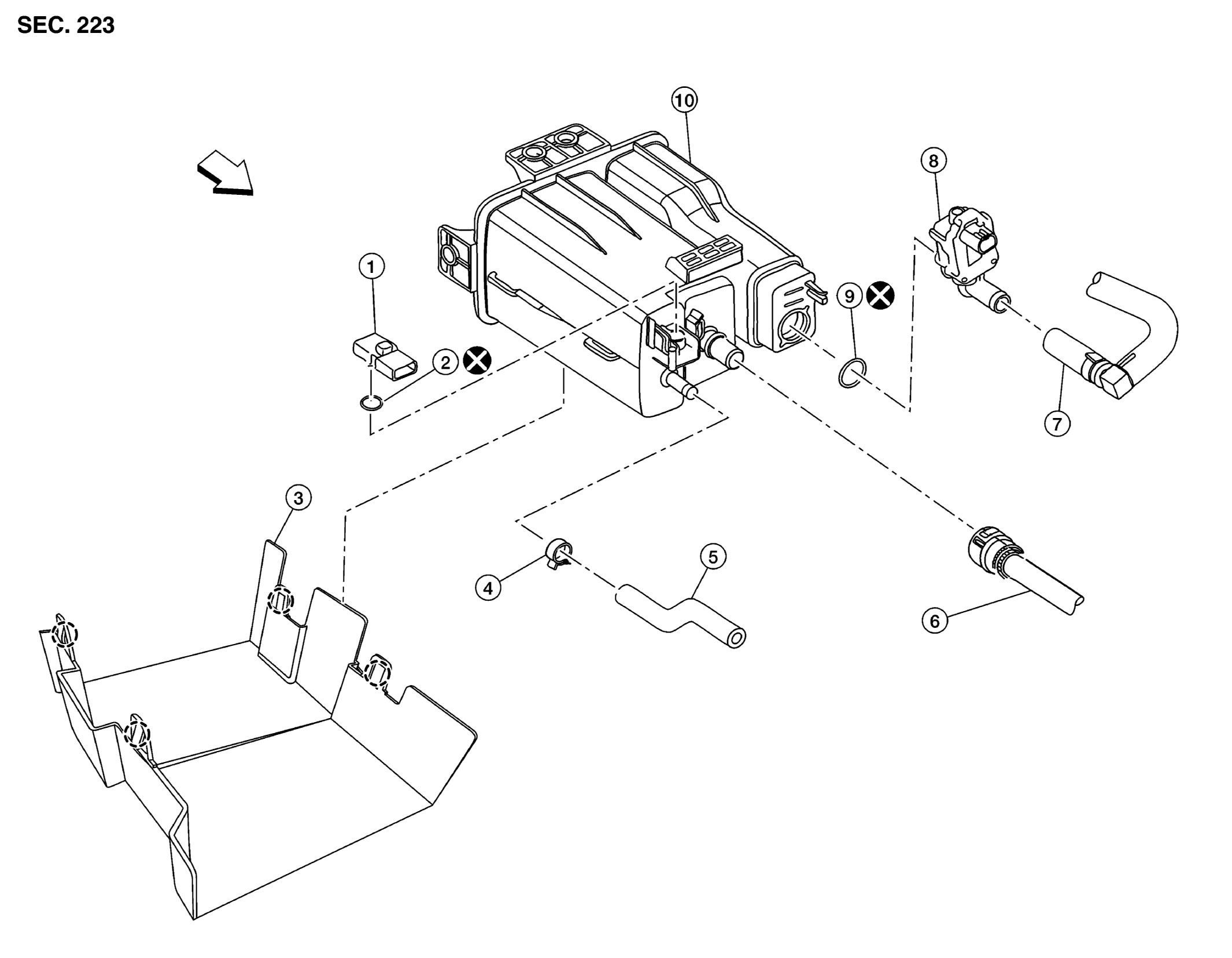 SEC. 223

10

8

1

9

2

7

3

5

4

6