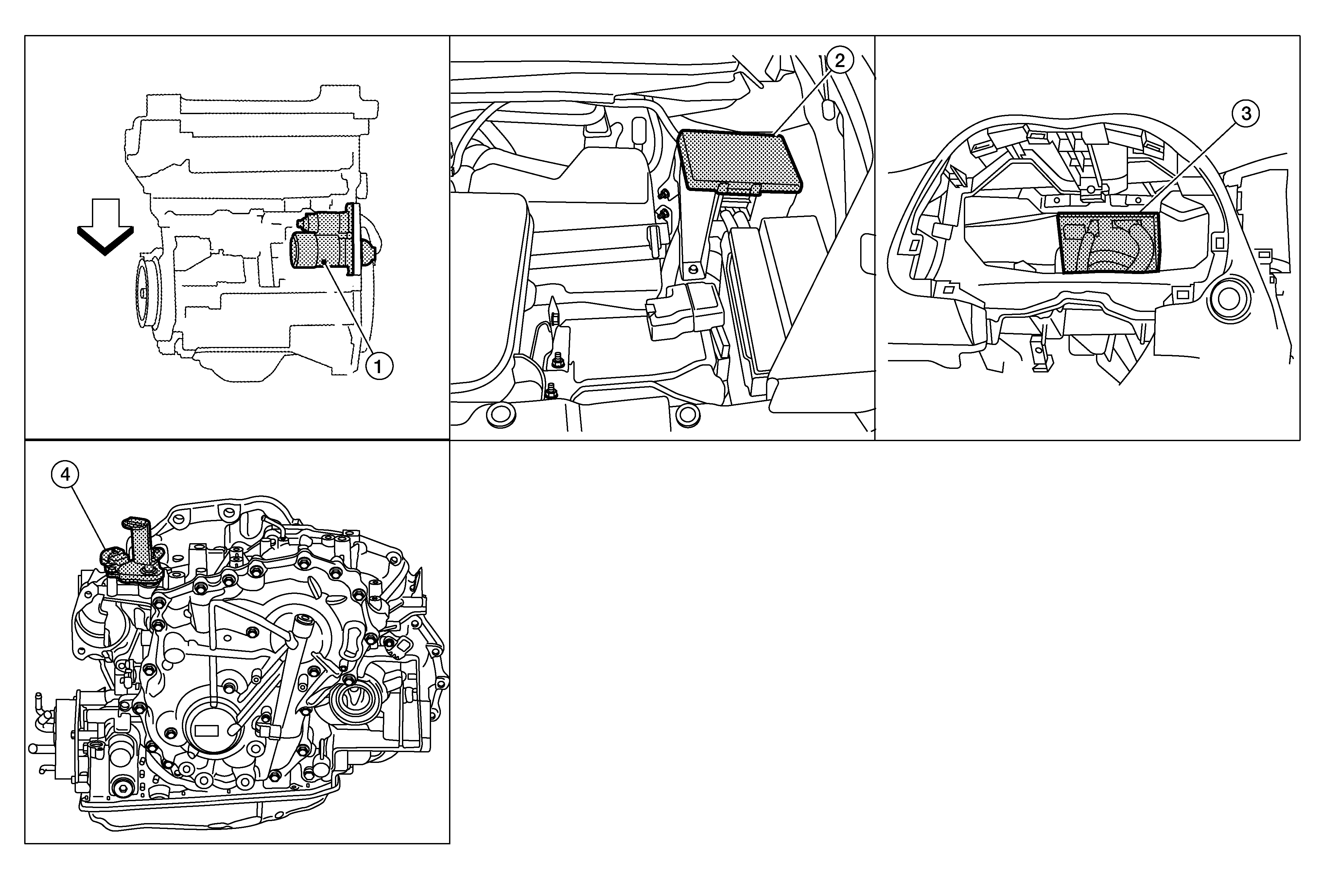 1

2

3

4