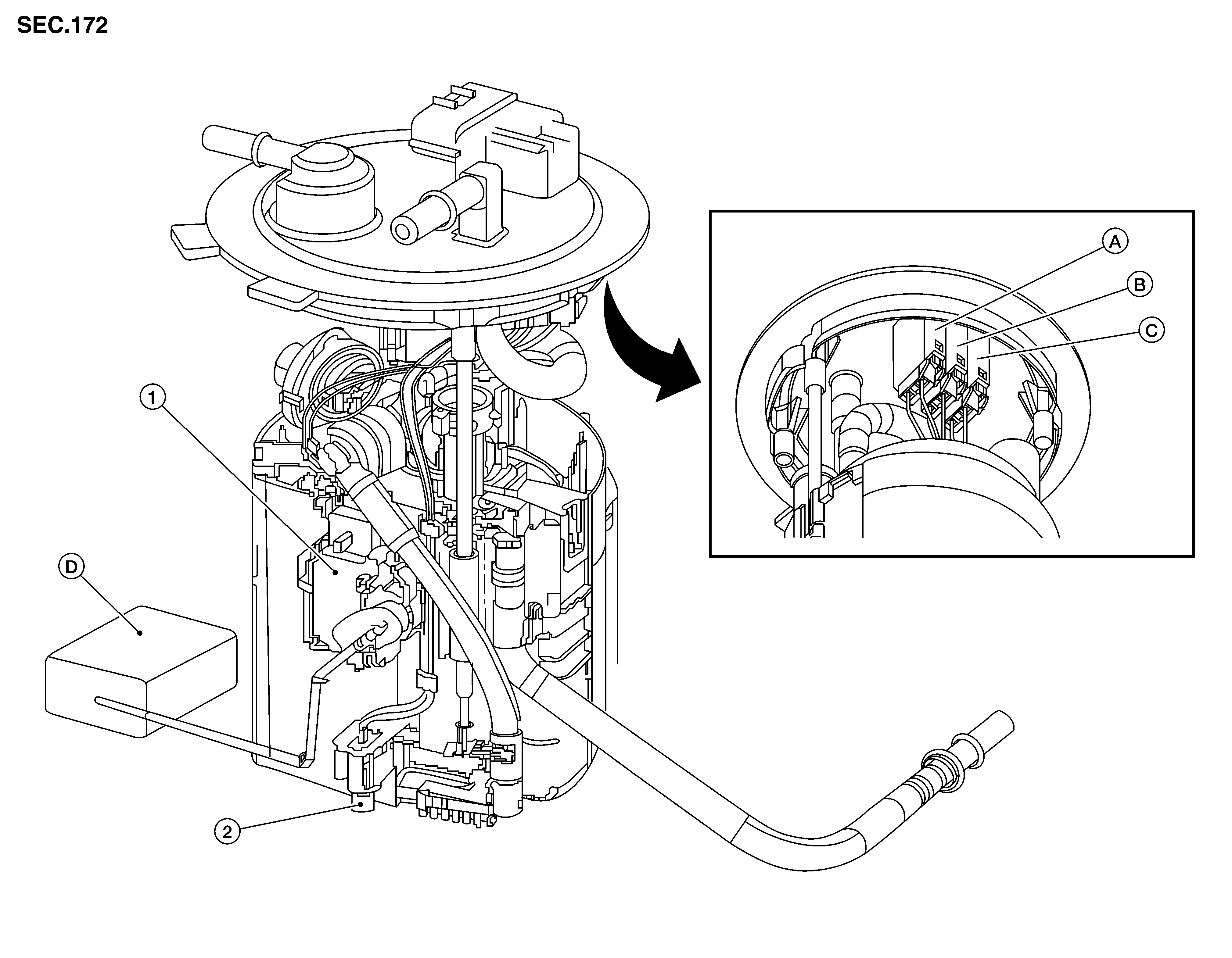 SEC.172

A
B
C
1
D
2