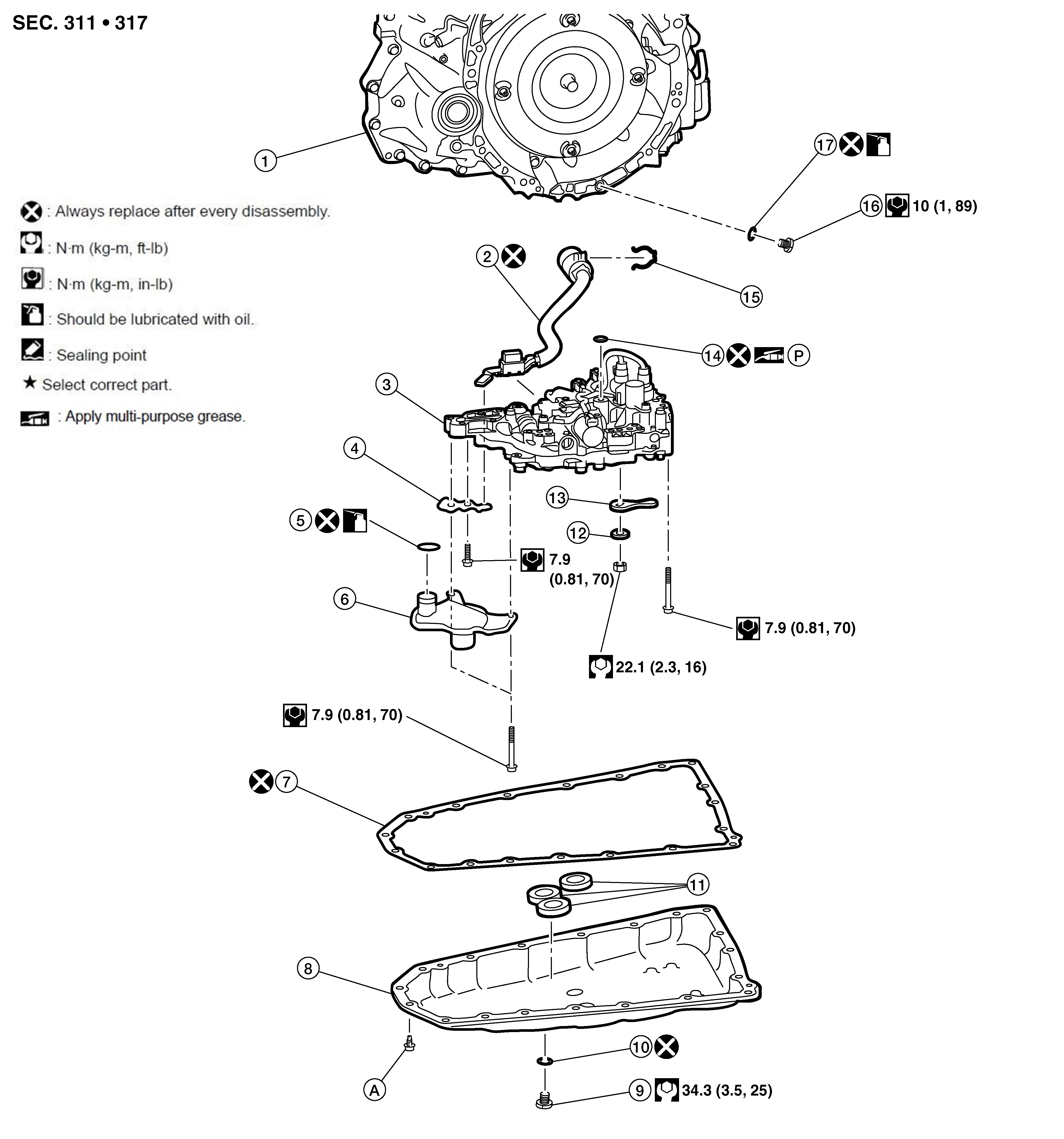 SEC. 311 • 317

: Always replace after every disassembly.
: N·m (kg-m, ft-lb)
: N·m (kg-m, in-lb)
: Should be lubricated with oil.
: Sealing point
★ Select correct part.
: Apply multi-purpose grease.

1
17
16 10 (1, 89)
2
15
14 P
3
4
13
5
12
7.9 (0.81, 70)
6
7.9 (0.81, 70)
22.1 (2.3, 16)
7.9 (0.81, 70)
7
11
8
10
A
9 34.3 (3.5, 25)