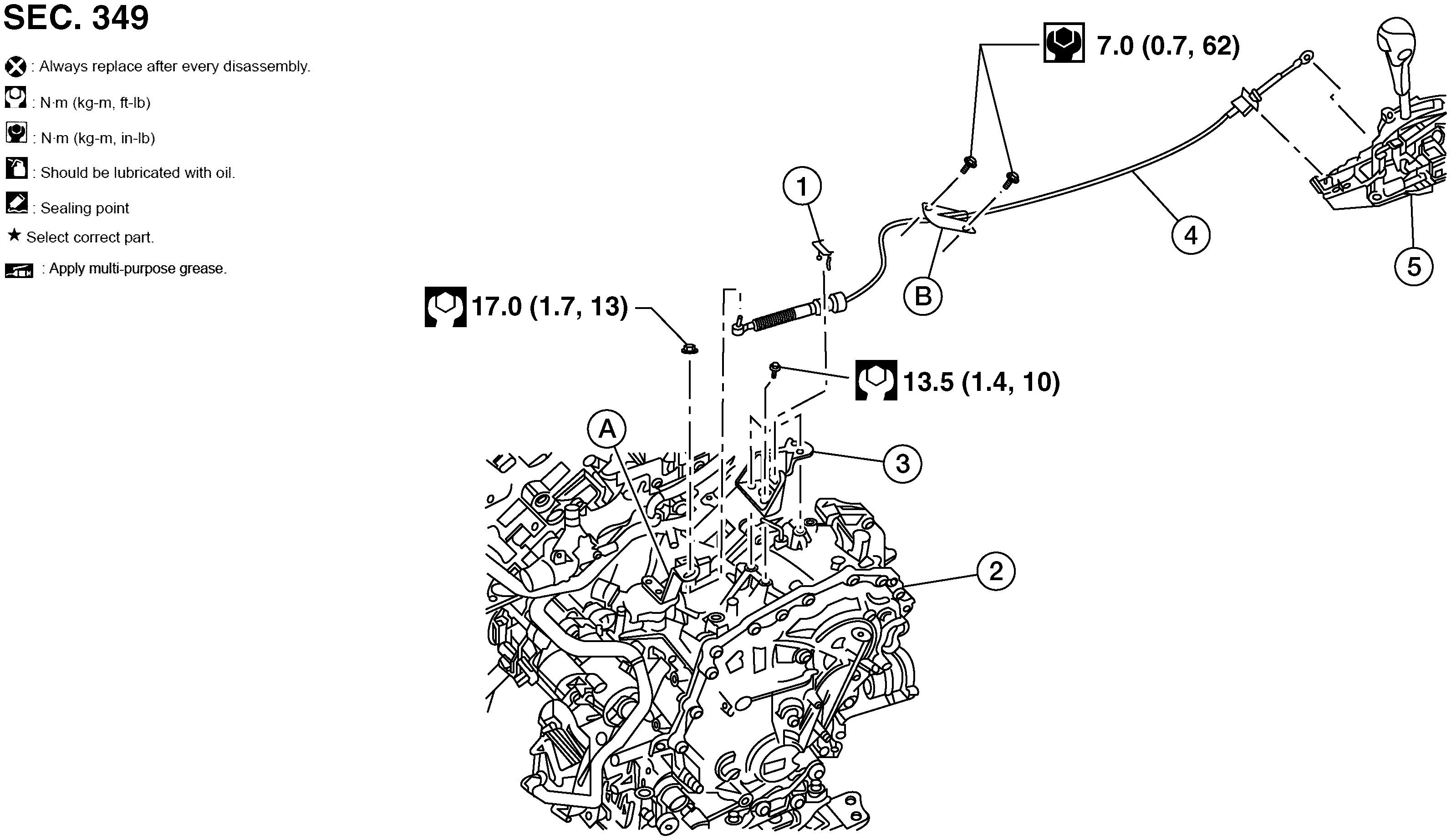 SEC. 349

: Always replace after every disassembly.

: N·m (kg-m, ft-lb)

: N·m (kg-m, in-lb)

: Should be lubricated with oil.

: Sealing point

★ Select correct part.

: Apply multi-purpose grease.

7.0 (0.7, 62)

1

4

5

B

17.0 (1.7, 13)

13.5 (1.4, 10)

A

3

2