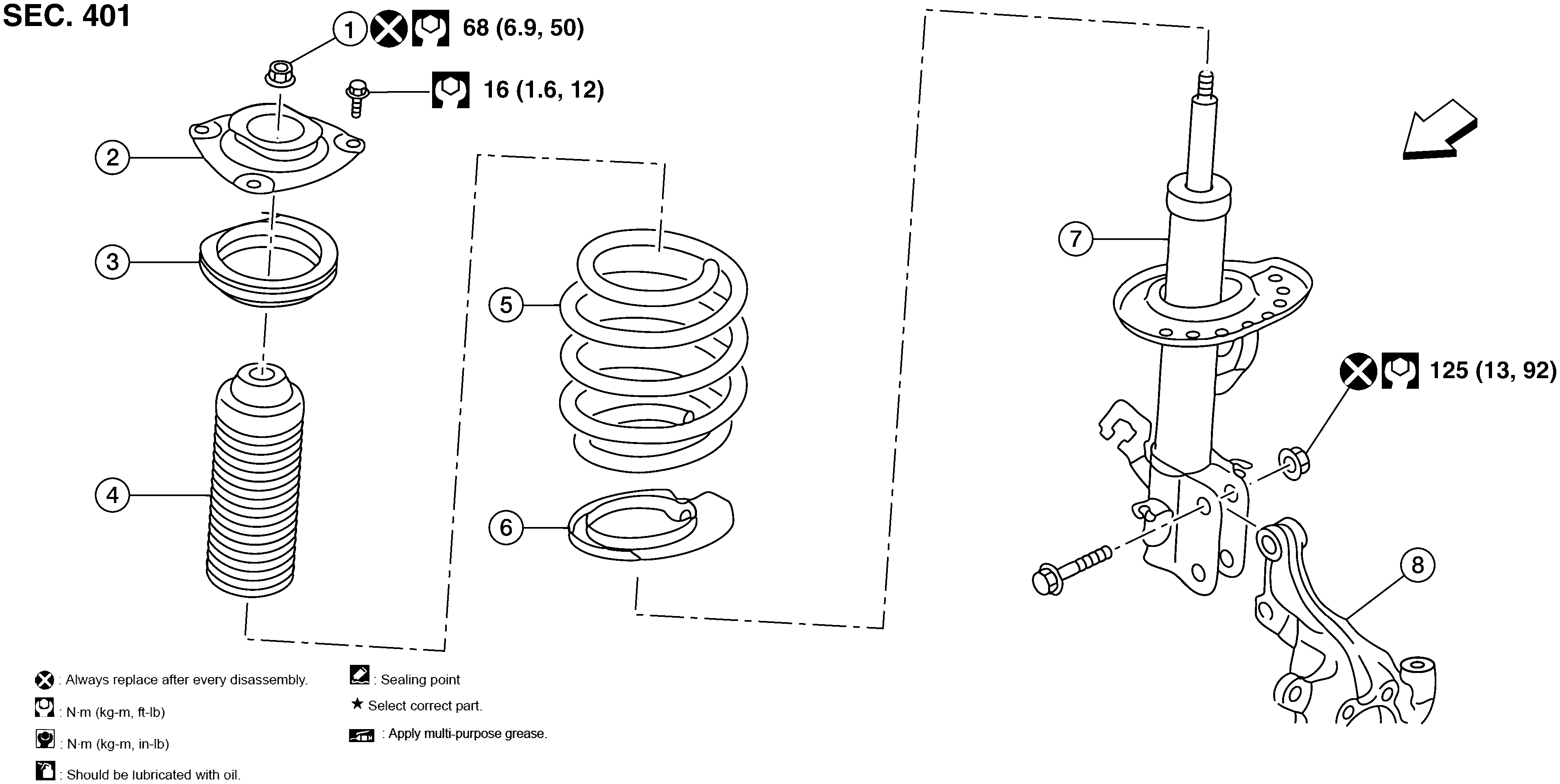 SEC. 401

1

68 (6.9, 50)

16 (1.6, 12)

2

3

4

5

6

7

125 (13, 92)

8

: Always replace after every disassembly.

: N·m (kg-m, ft-lb)

: N·m (kg-m, in-lb)

: Should be lubricated with oil.

: Sealing point

★ Select correct part.

: Apply multi-purpose grease.