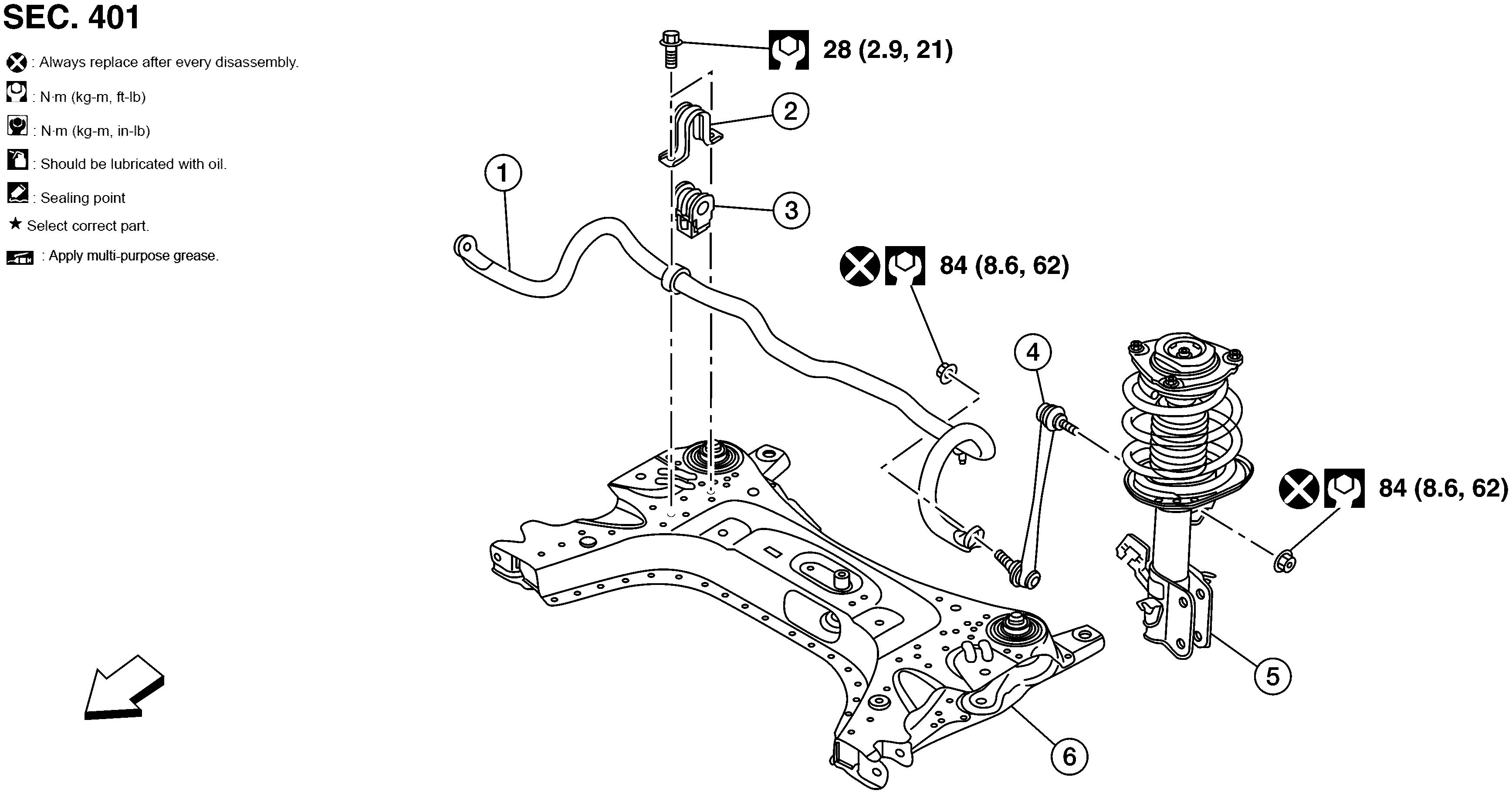 SEC. 401

: Always replace after every disassembly.

: N·m (kg-m, ft-lb)

: N·m (kg-m, in-lb)

: Should be lubricated with oil.

: Sealing point

★ Select correct part.

: Apply multi-purpose grease.

28 (2.9, 21)

2

1

3

84 (8.6, 62)

4

84 (8.6, 62)

5

6