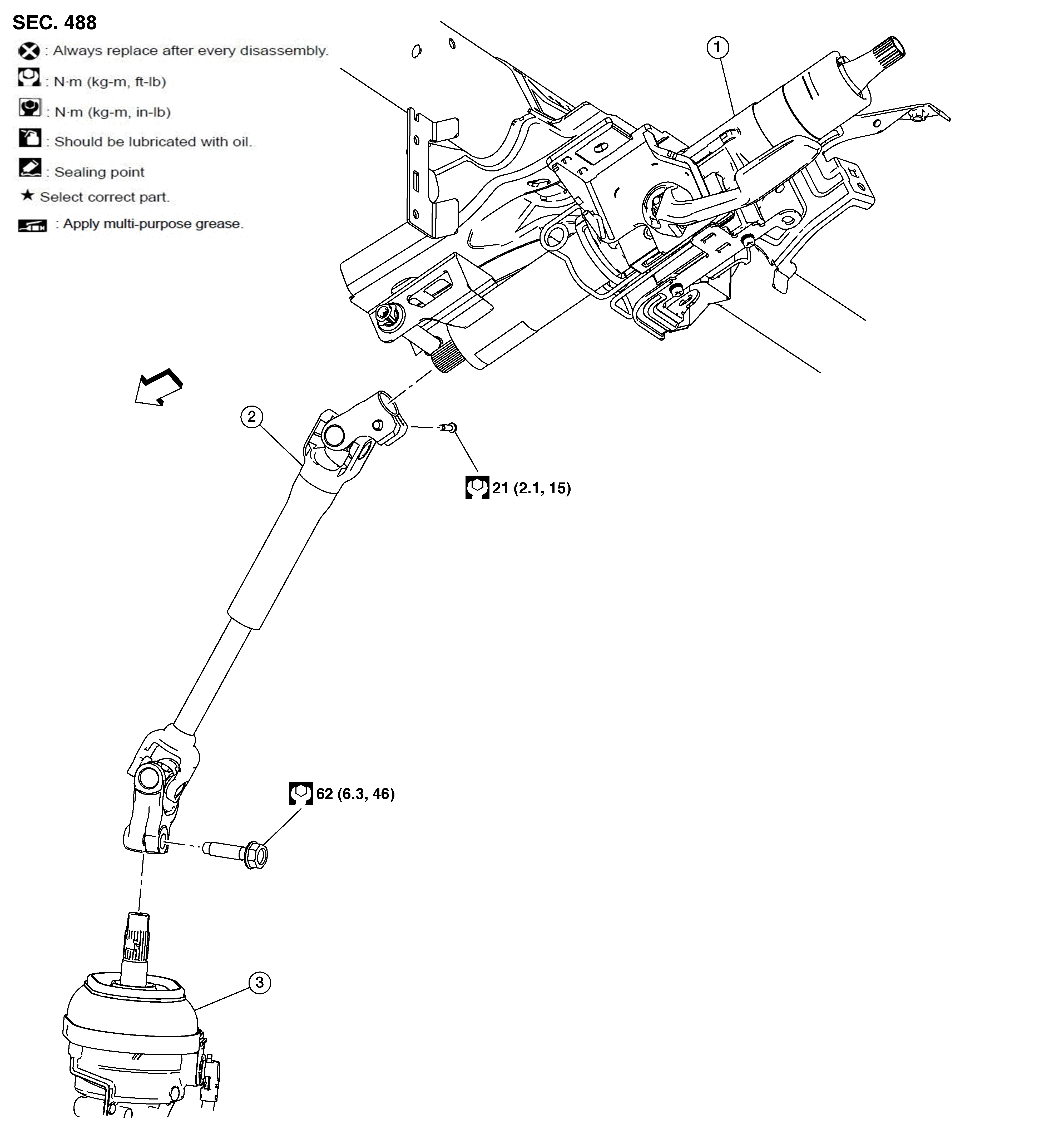 SEC. 488

: Always replace after every disassembly.

: N·m (kg-m, ft-lb)

: N·m (kg-m, in-lb)

: Should be lubricated with oil.

: Sealing point

★ Select correct part.

: Apply multi-purpose grease.

1

2

21 (2.1, 15)

62 (6.3, 46)

3