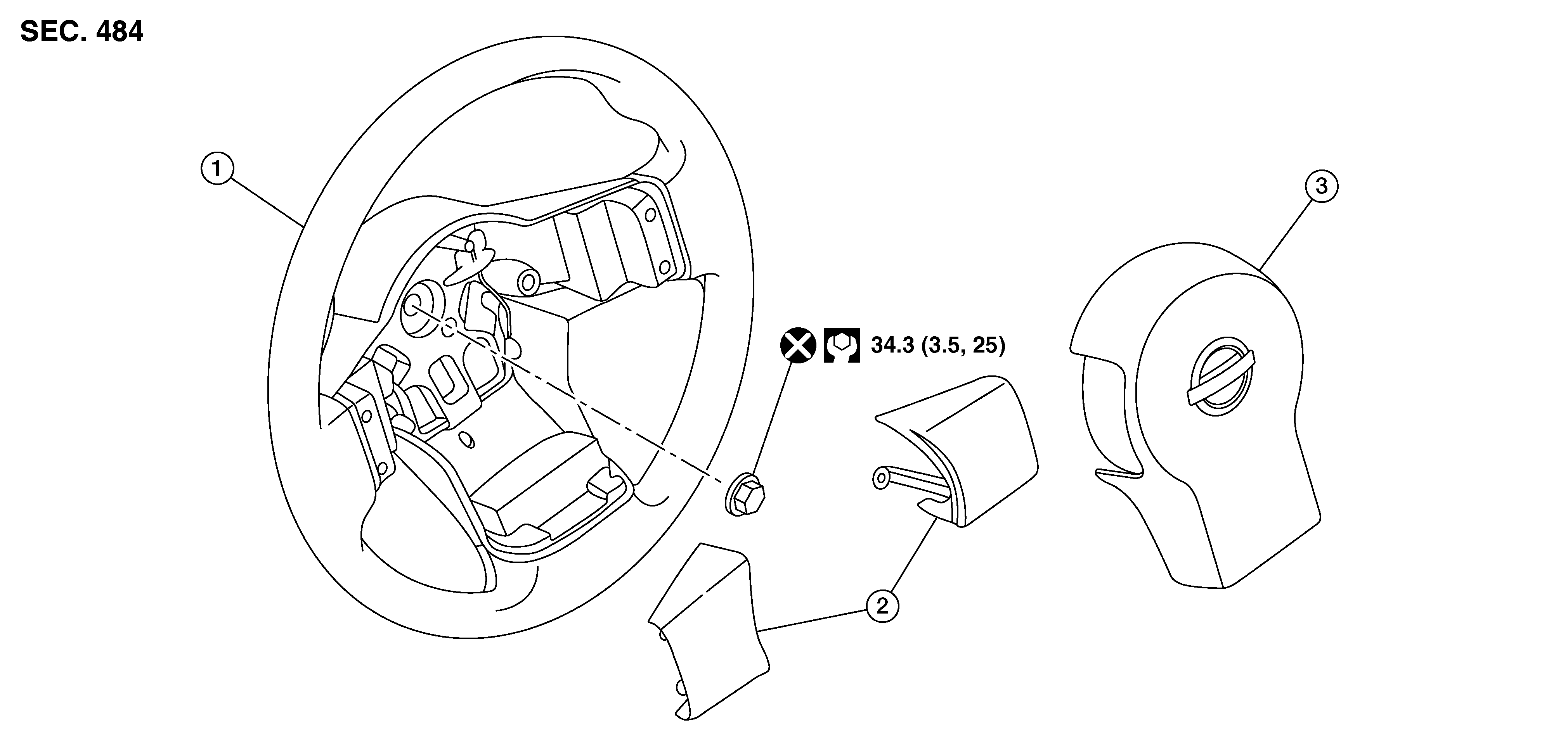 SEC. 484

1

3

34.3 (3.5, 25)

2