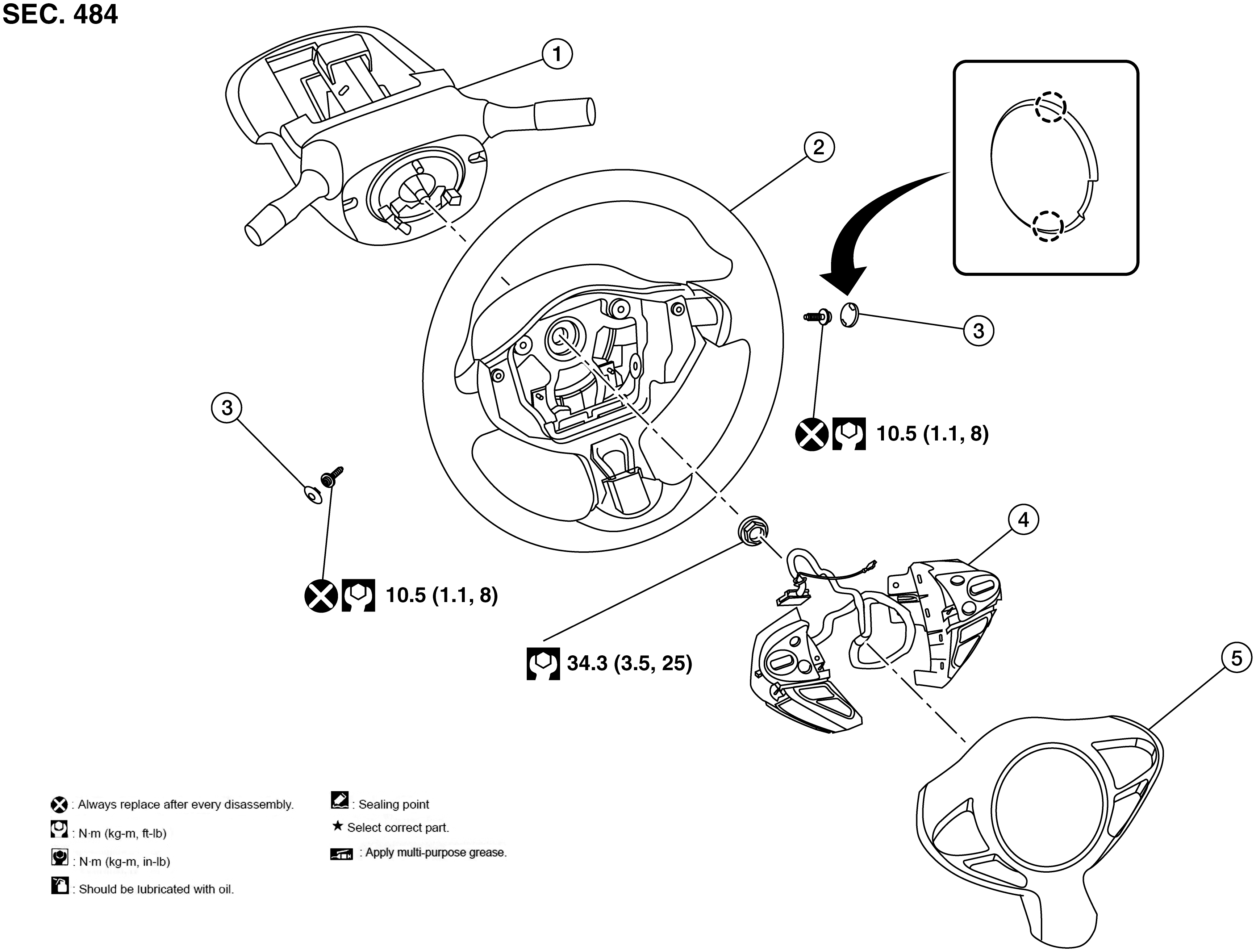 SEC. 484

1

2

3

3

10.5 (1.1, 8)

10.5 (1.1, 8)

4

34.3 (3.5, 25)

5

: Always replace after every disassembly.

: N·m (kg-m, ft-lb)

: N·m (kg-m, in-lb)

: Should be lubricated with oil.

: Sealing point

★ Select correct part.

: Apply multi-purpose grease.