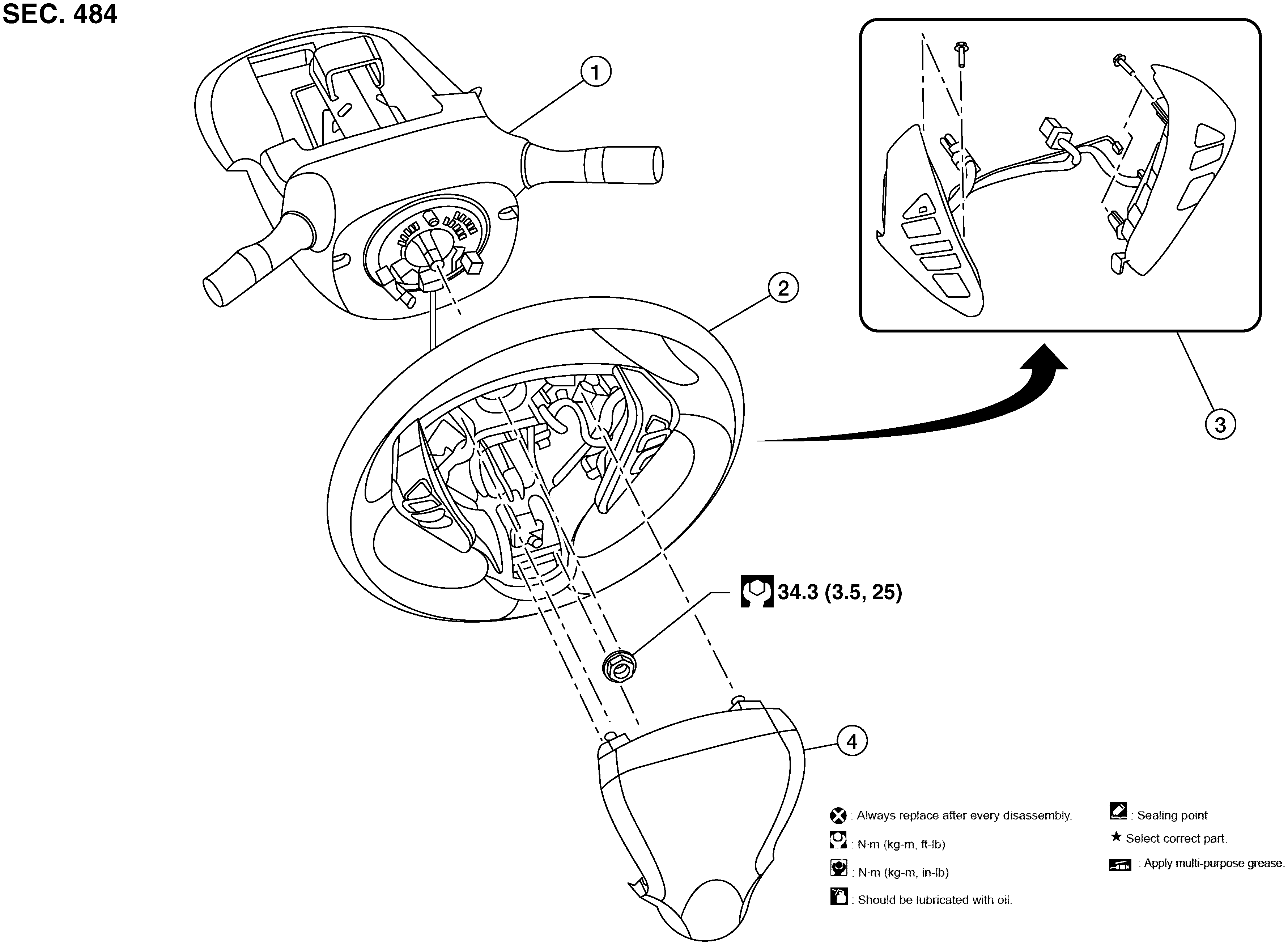 SEC. 484

1

2

3

34.3 (3.5, 25)

4

: Always replace after every disassembly.

: N·m (kg-m, ft-lb)

: N·m (kg-m, in-lb)

: Should be lubricated with oil.

: Sealing point

★ Select correct part.

: Apply multi-purpose grease.