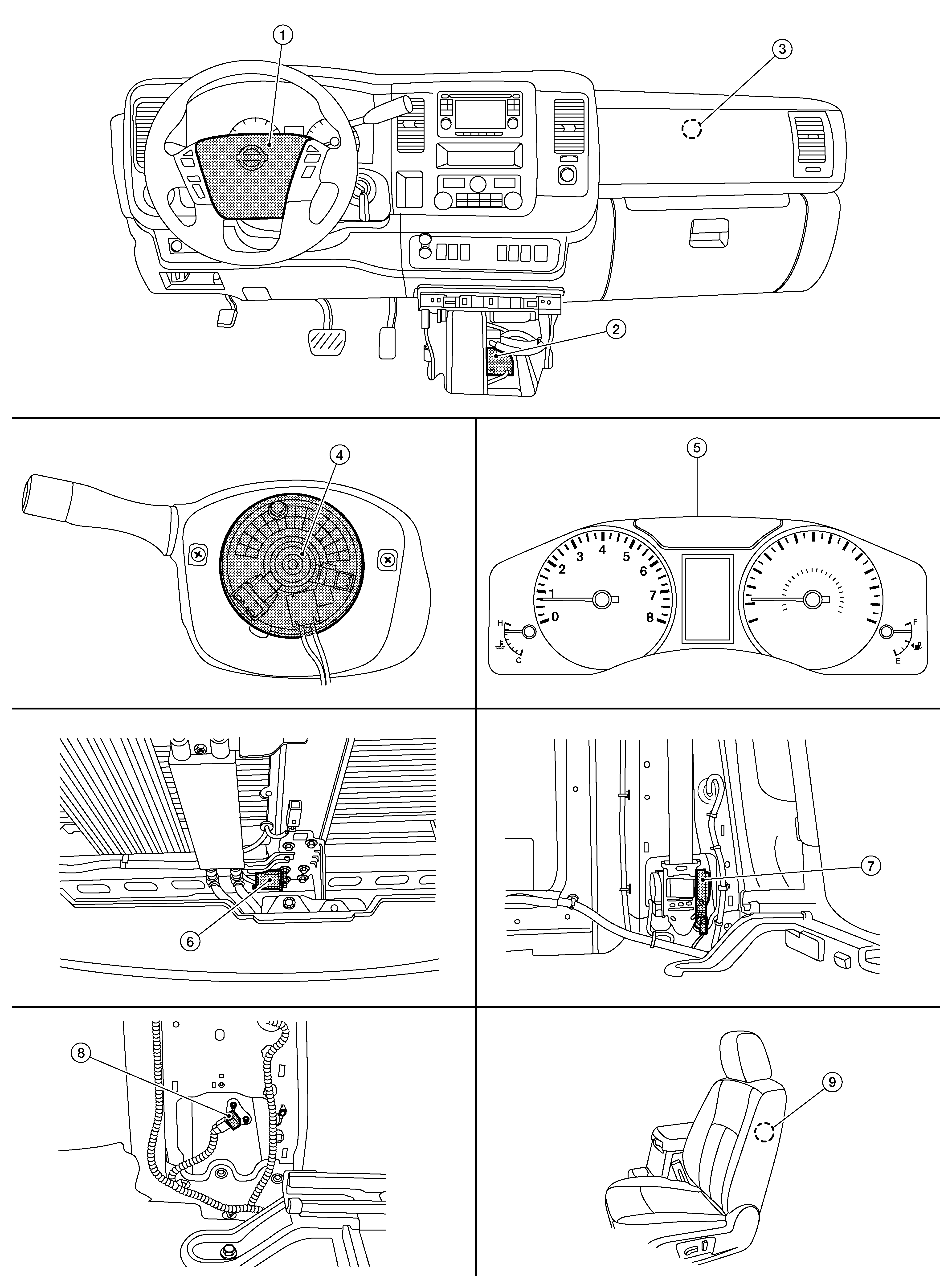 1
3
2
4
5
0
1
2
3
4
5
6
7
8
H
C
F
E
6
7
8
9