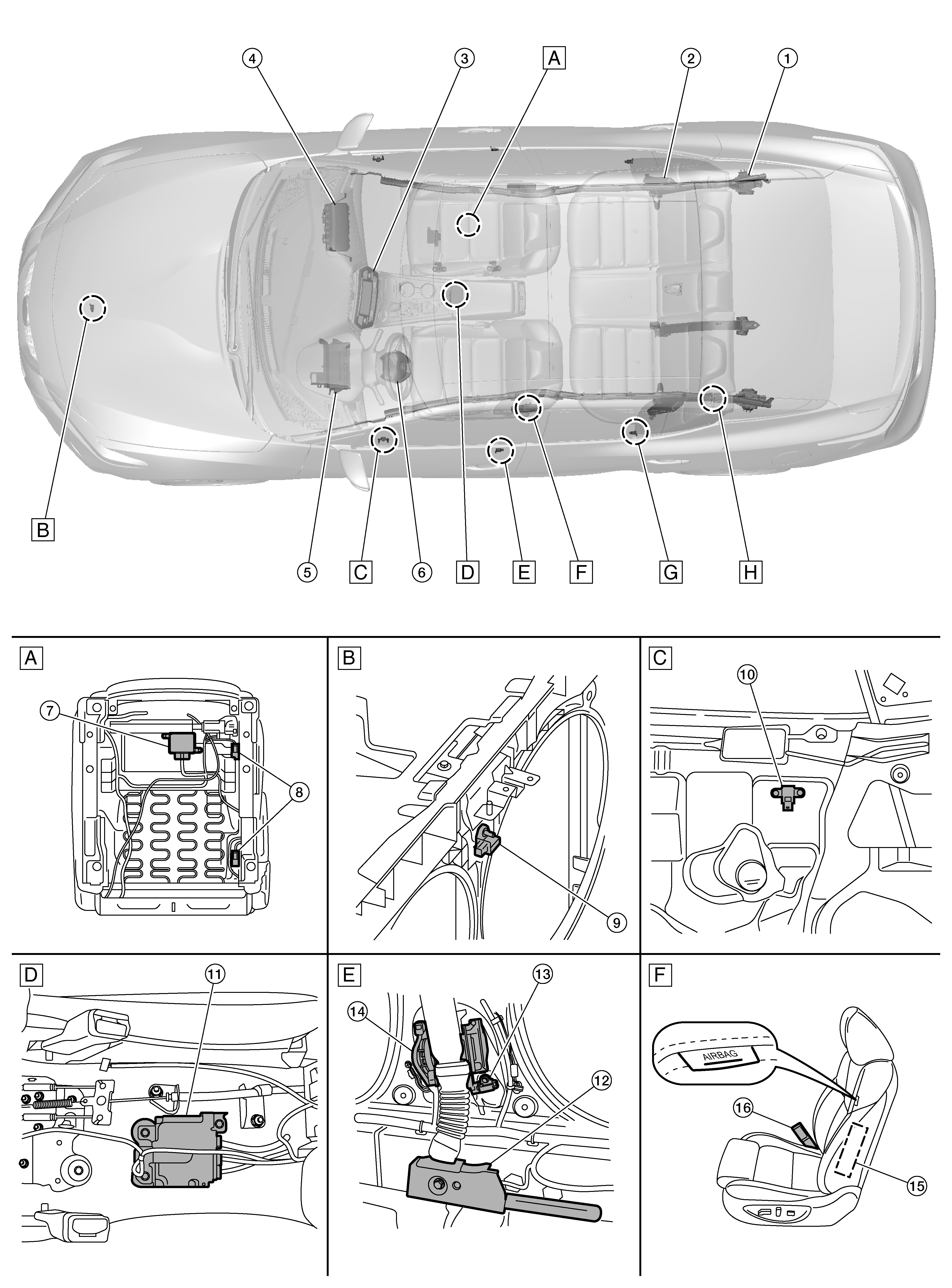 4 3 A 2 1

B

5 C 6 D E F G H

A
7
8

B
9

C
10

D
11

E
14 13 12

F
AIRBAG
16
15