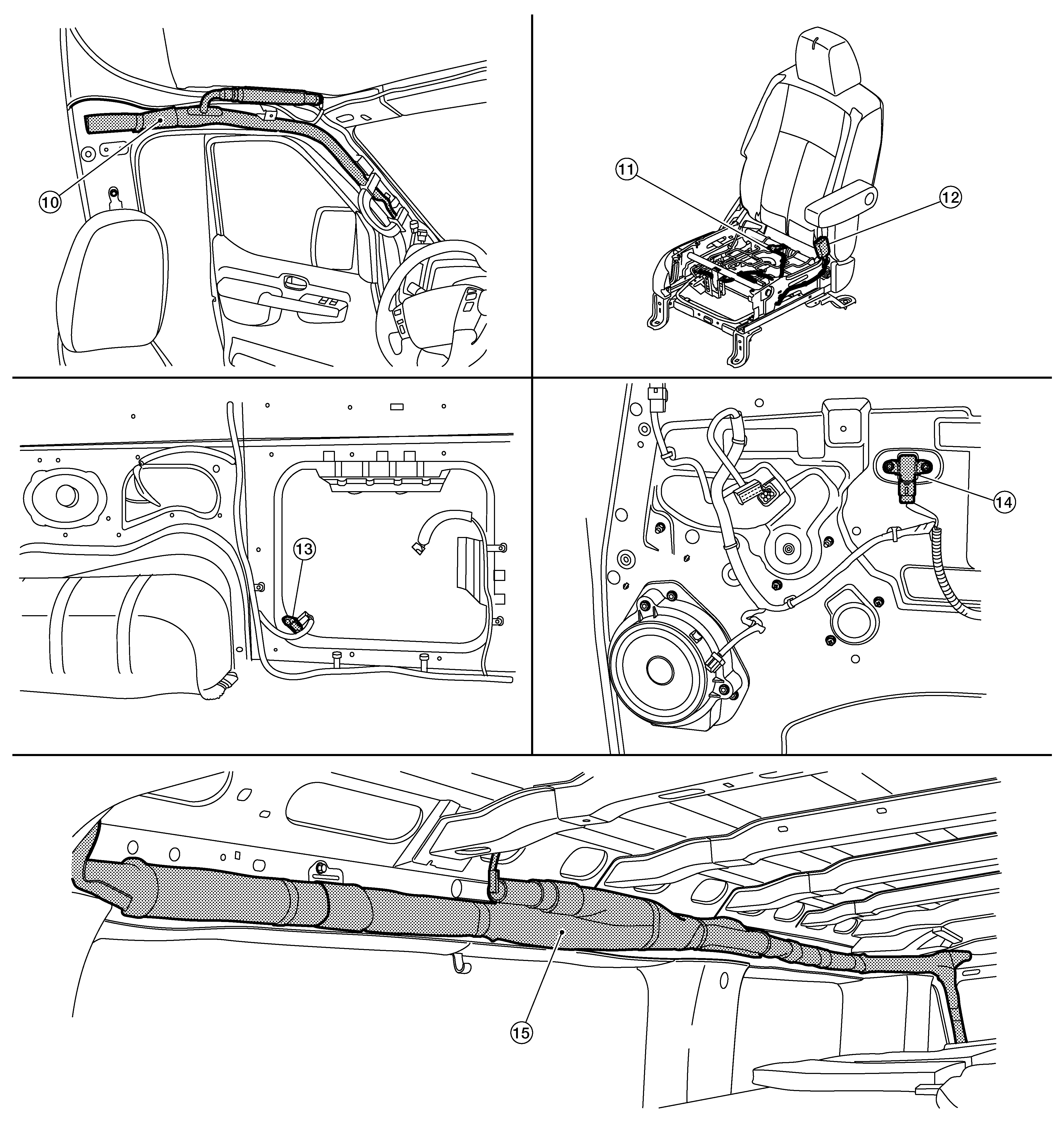 10

11

12

13

14

15