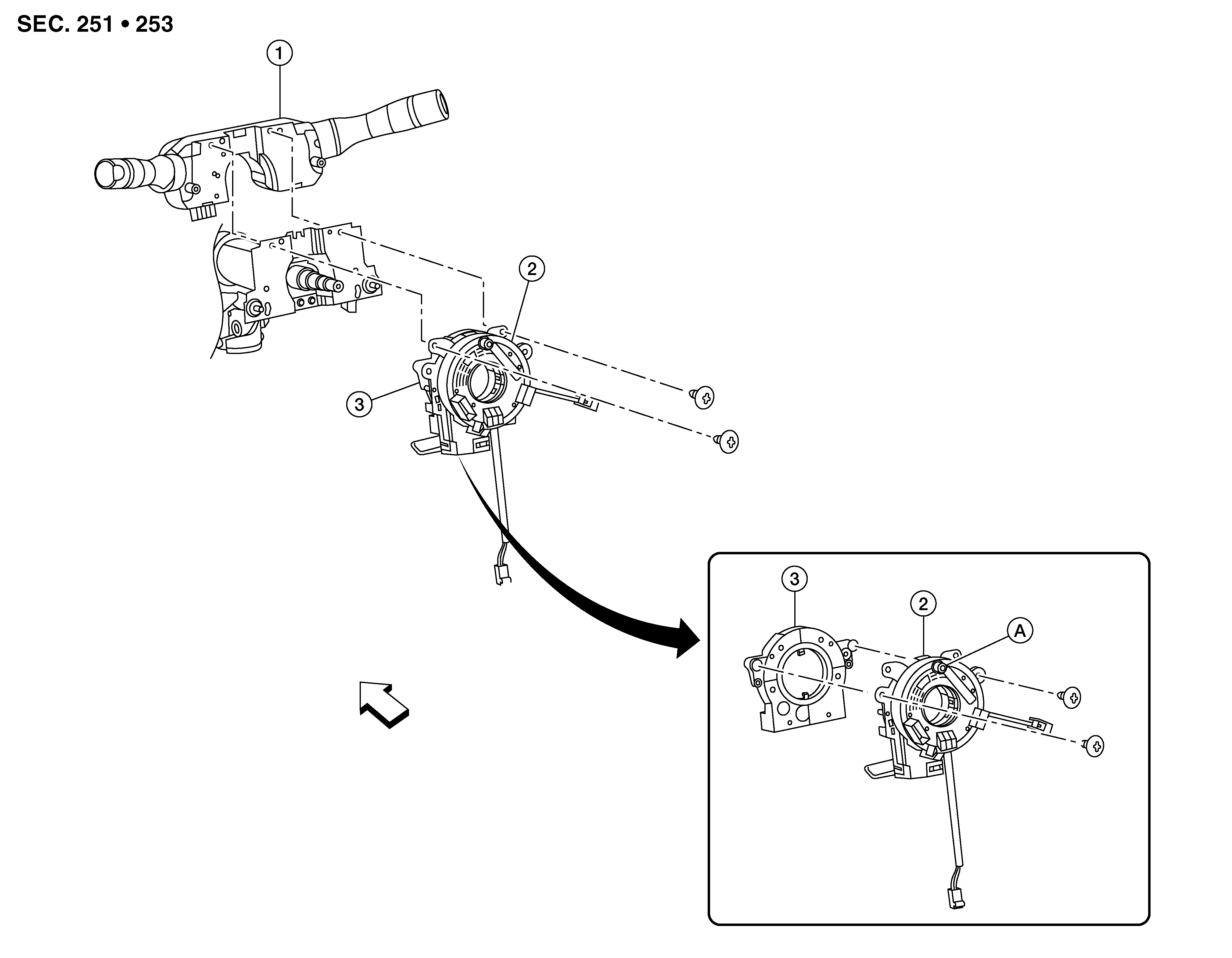 SEC. 251 • 253

1

2

3

3

2

A