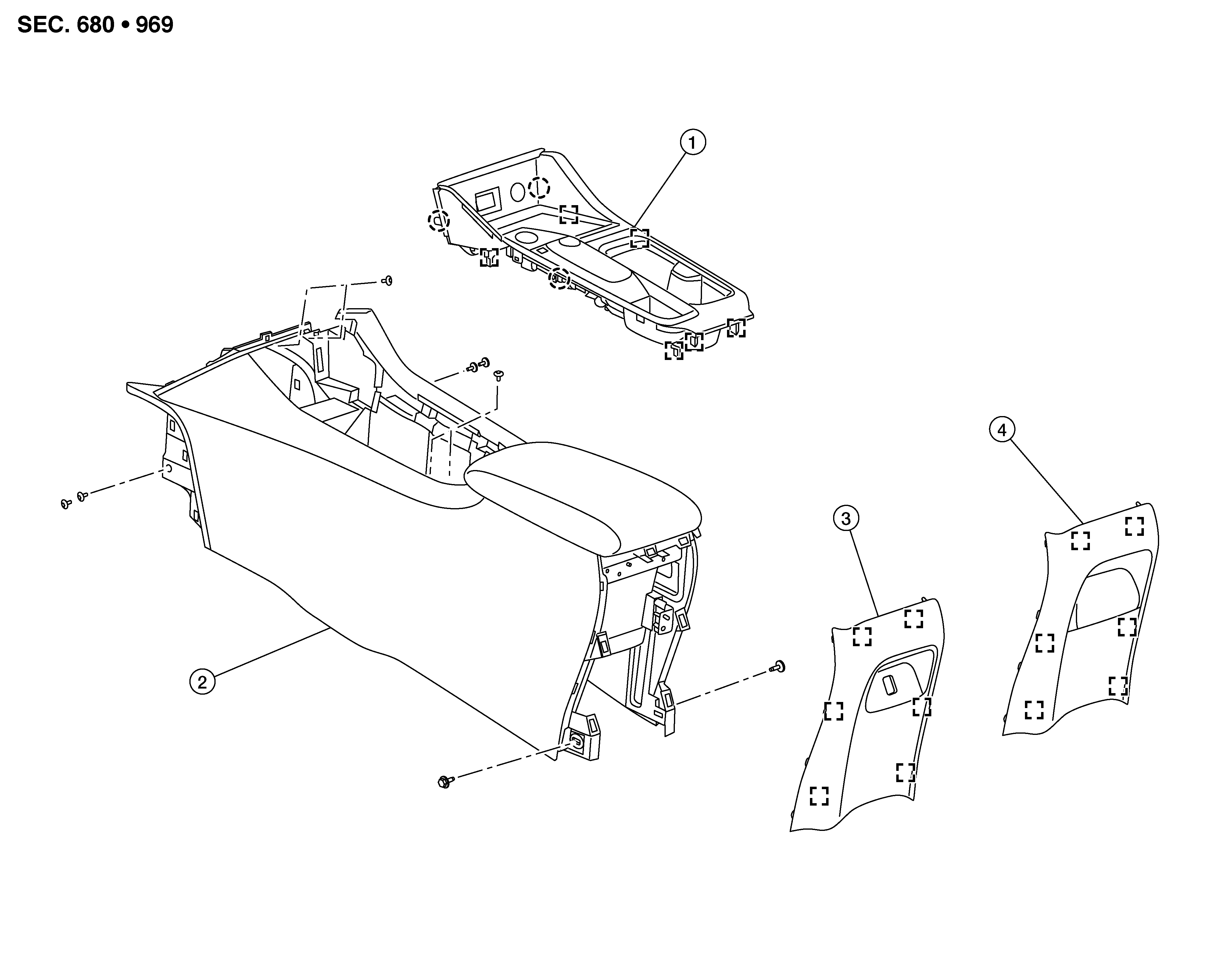 SEC. 680 • 969

1

2

3

4