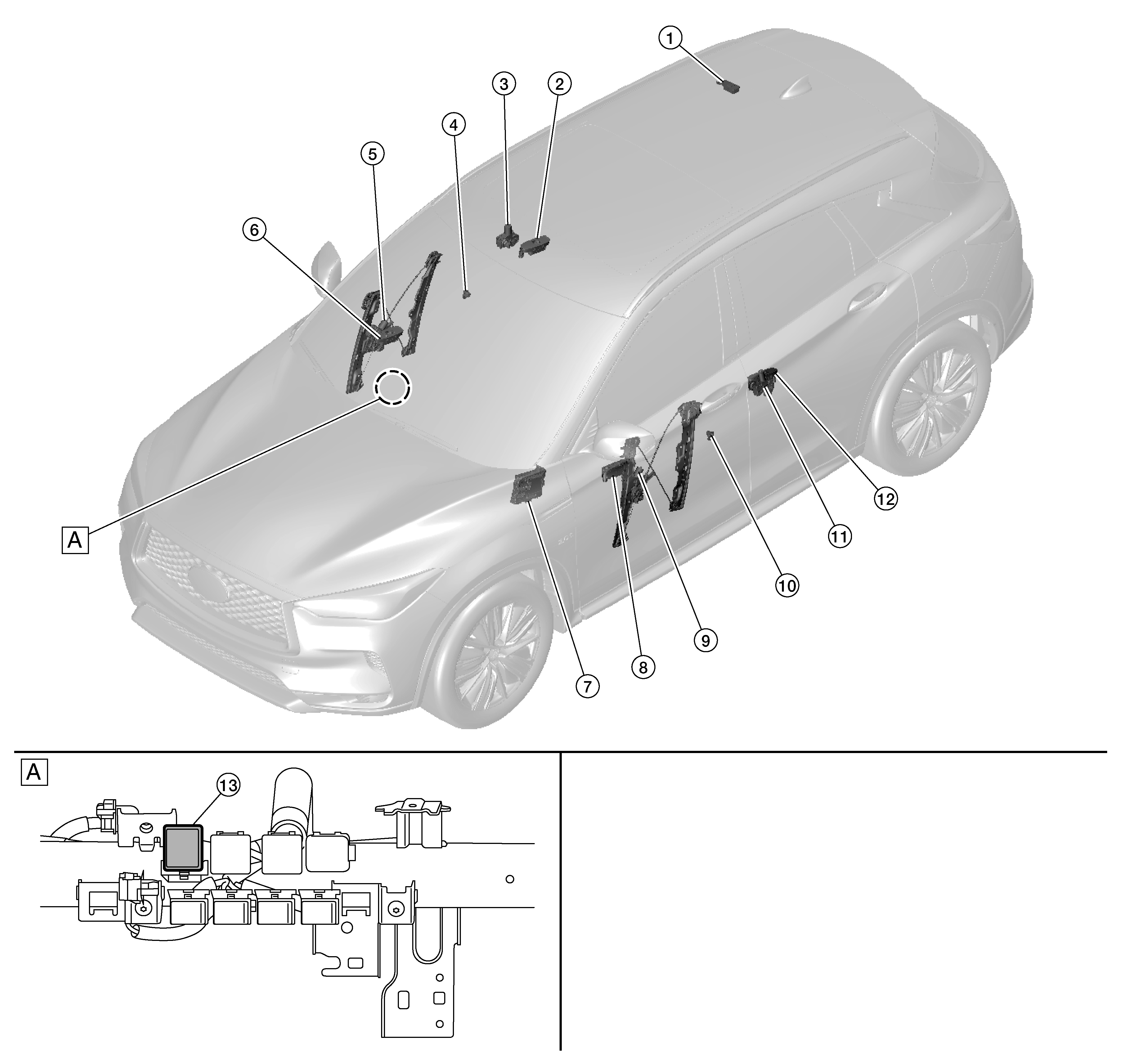 1
3
2
4
5
6
A
7
8
9
10
11
12
A
13