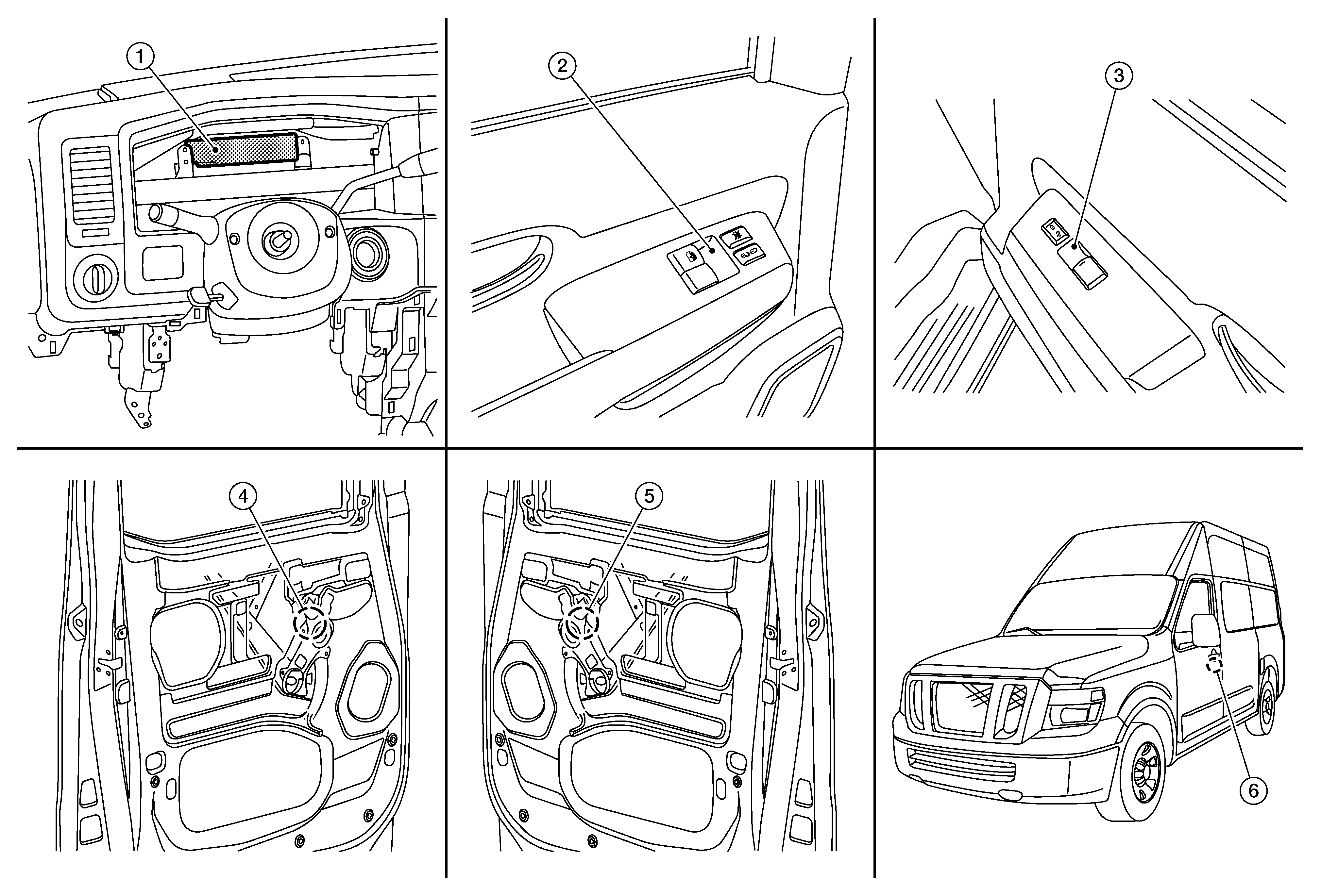 1
2
3
4
5
6