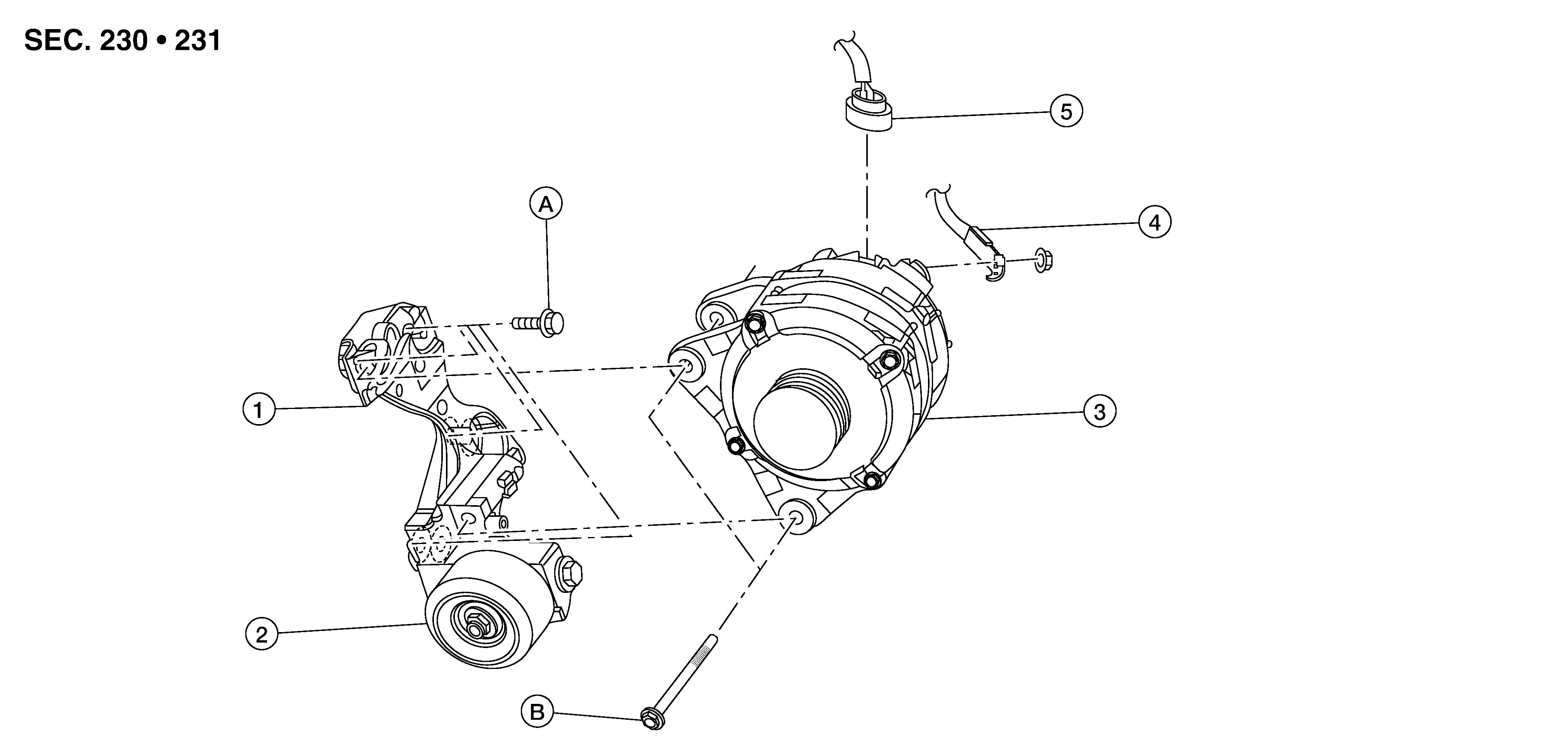 SEC. 230 • 231

5

A

4

1

3

2

B