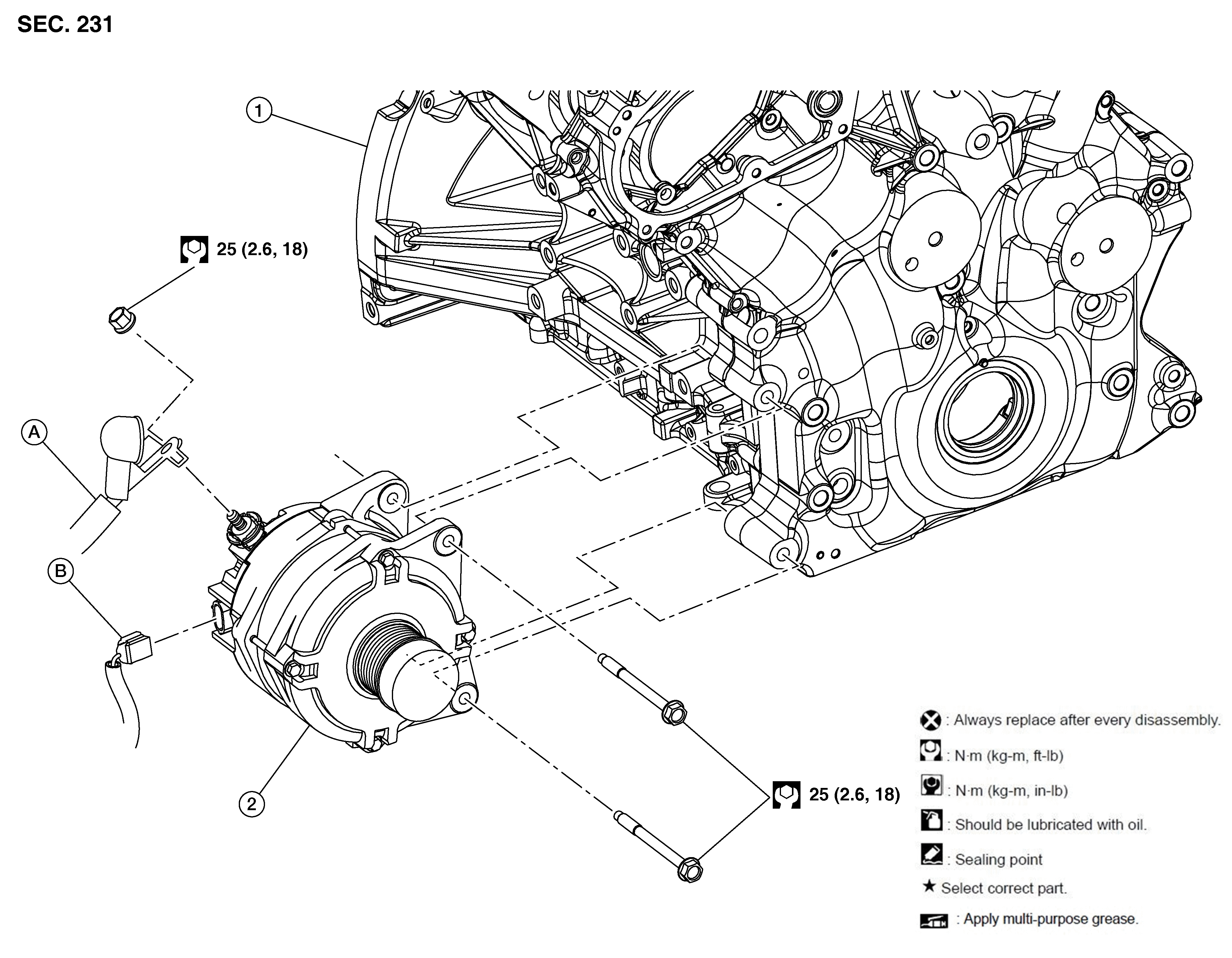 SEC. 231

1

25 (2.6, 18)

A

B

2

25 (2.6, 18)

: Always replace after every disassembly.

: N·m (kg-m, ft-lb)

: N·m (kg-m, in-lb)

: Should be lubricated with oil.

: Sealing point

★ Select correct part.

: Apply multi-purpose grease.