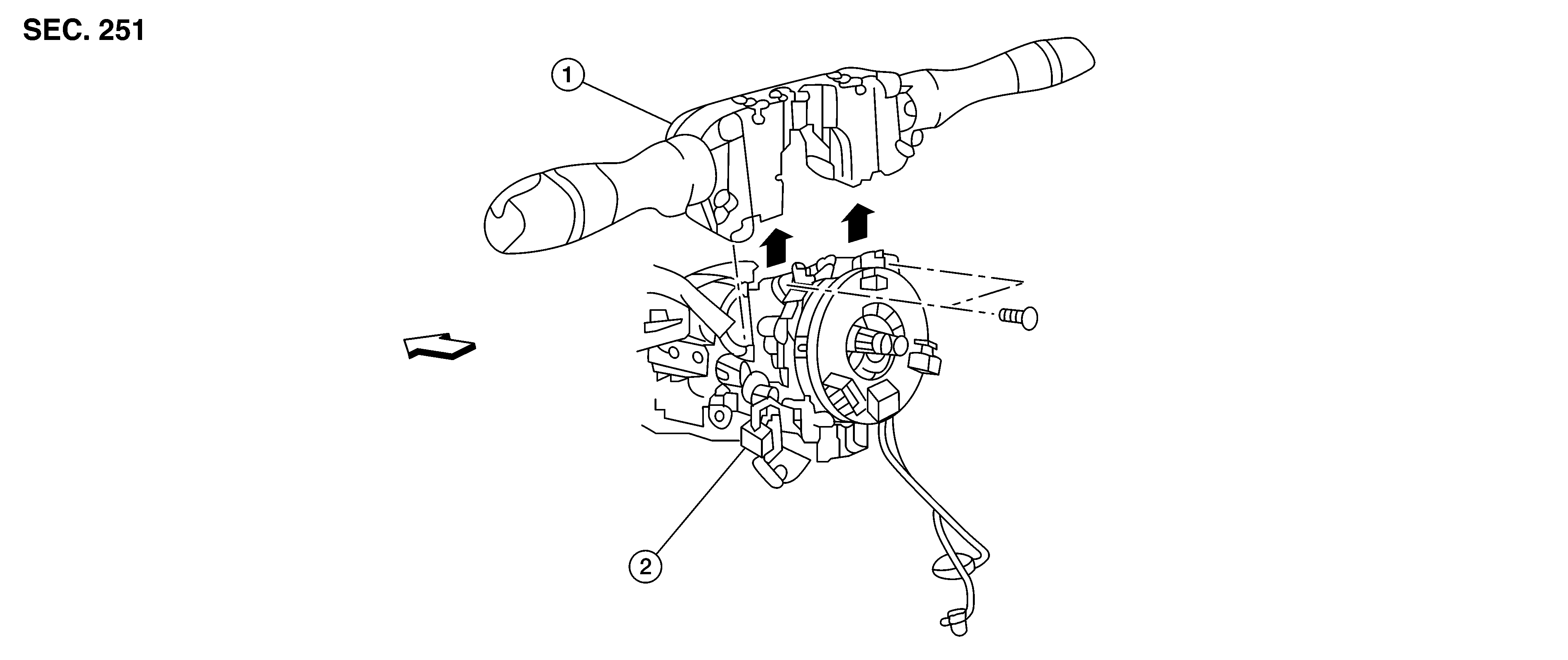 SEC. 251

1

2