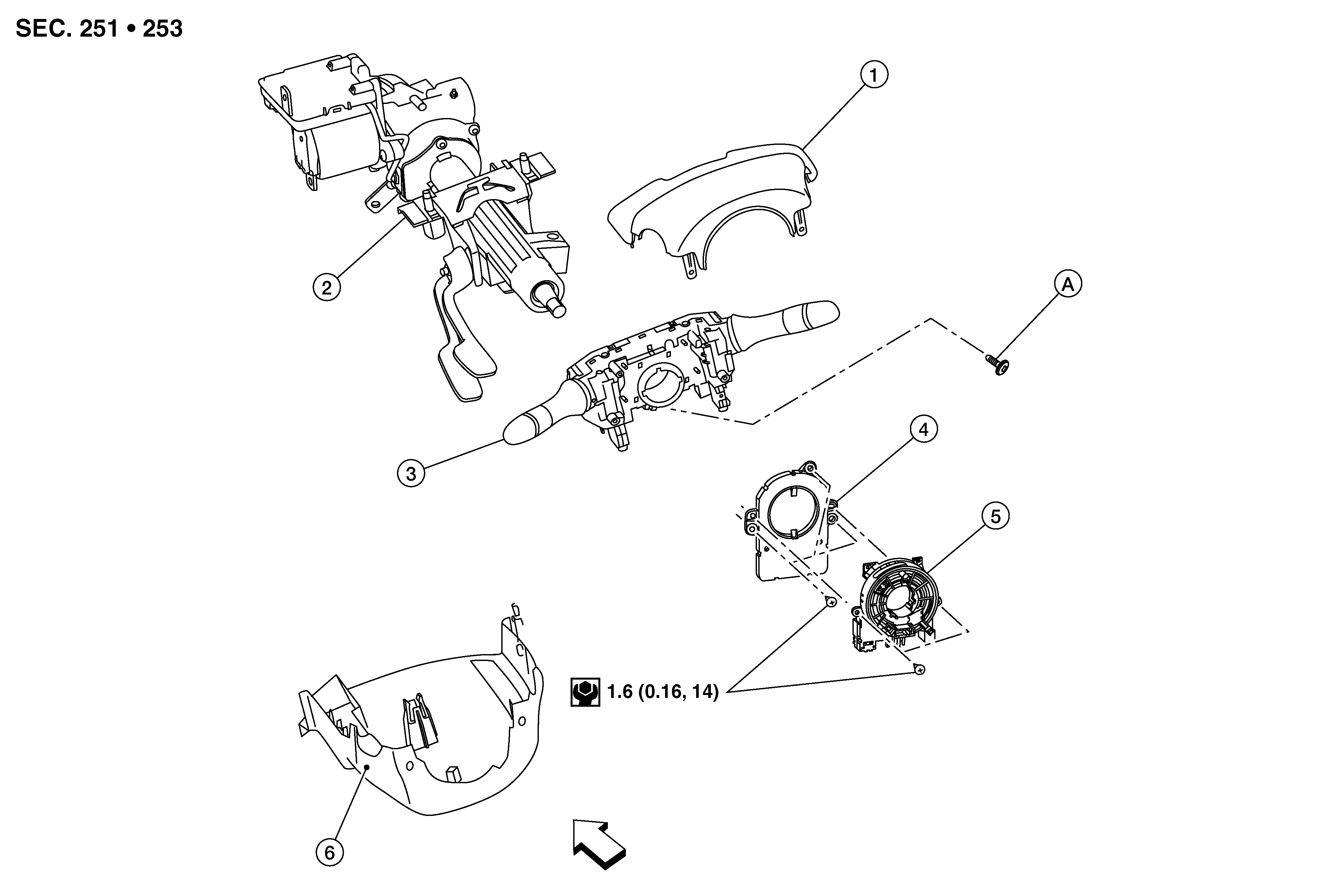 SEC. 251 • 253

1

2

A

3

4

5

1.6 (0.16, 14)

6