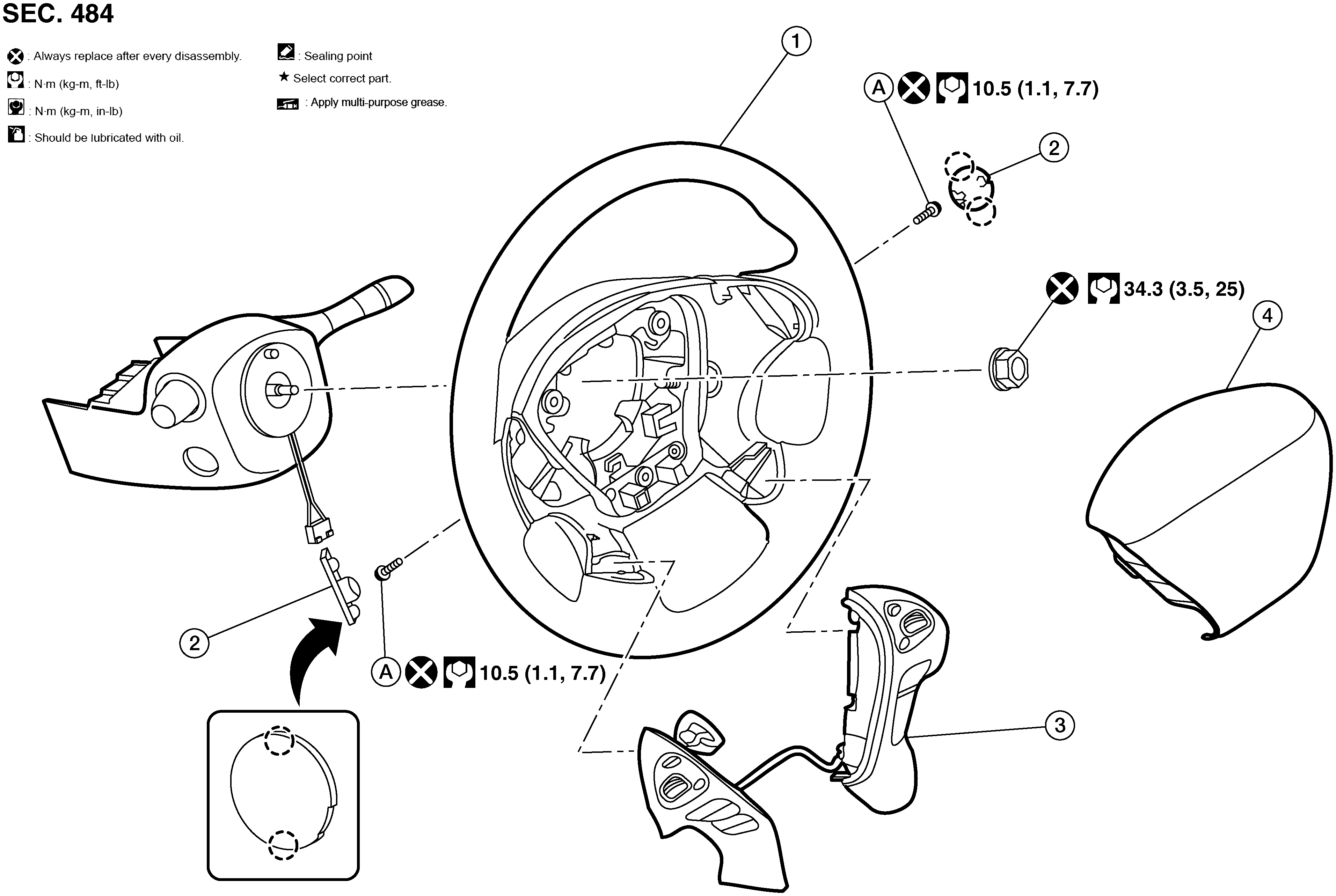 SEC. 484

: Always replace after every disassembly.
: N·m (kg-m, ft-lb)
: N·m (kg-m, in-lb)
: Should be lubricated with oil.
: Sealing point
★ Select correct part.
: Apply multi-purpose grease.

1

A 10.5 (1.1, 7.7)

2

34.3 (3.5, 25)

4

2

A 10.5 (1.1, 7.7)

3