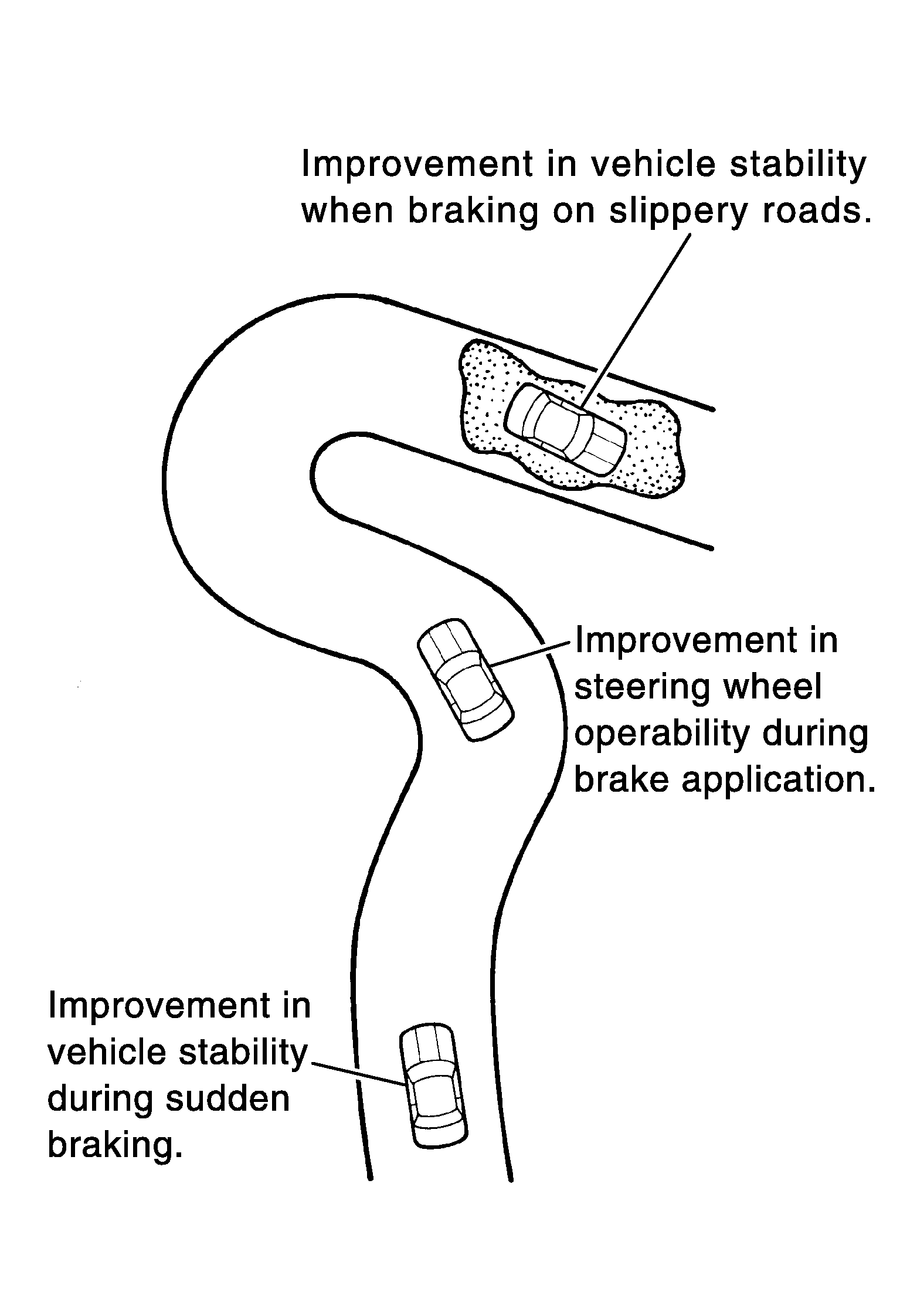 Improvement in vehicle stability when braking on slippery roads.

Improvement in steering wheel operability during brake application.

Improvement in vehicle stability during sudden braking.