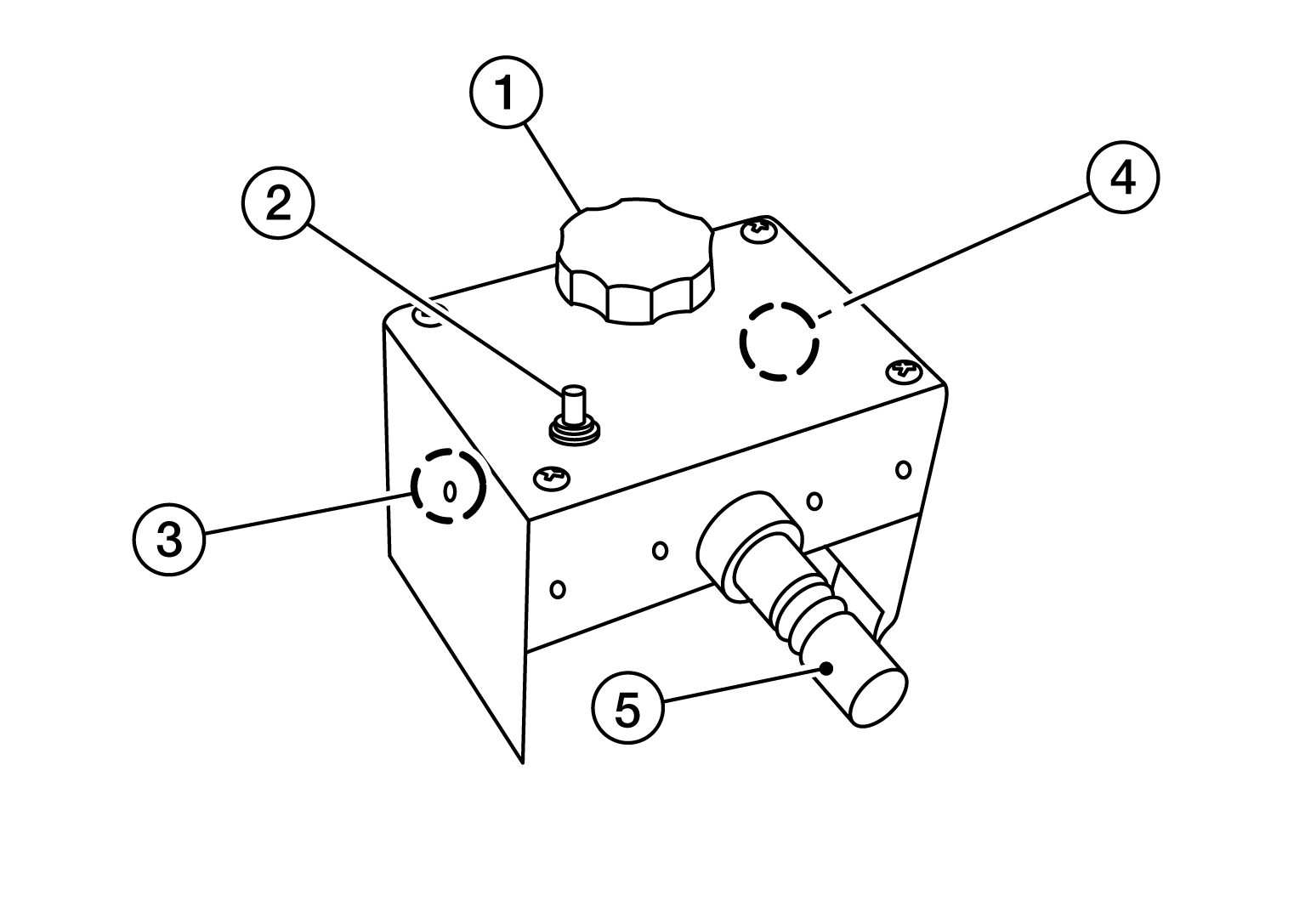 1
2
4
3
5