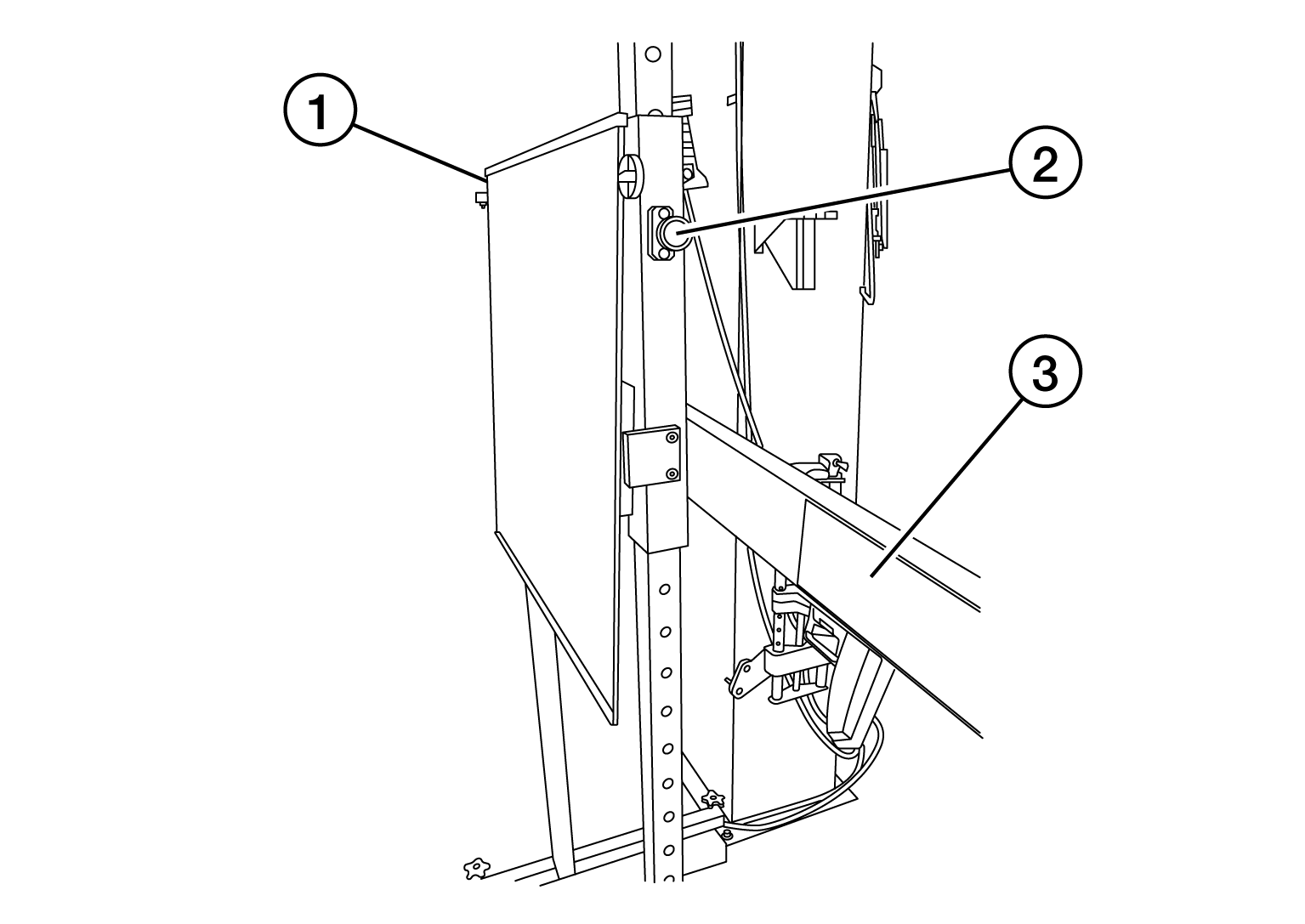 1
2
3